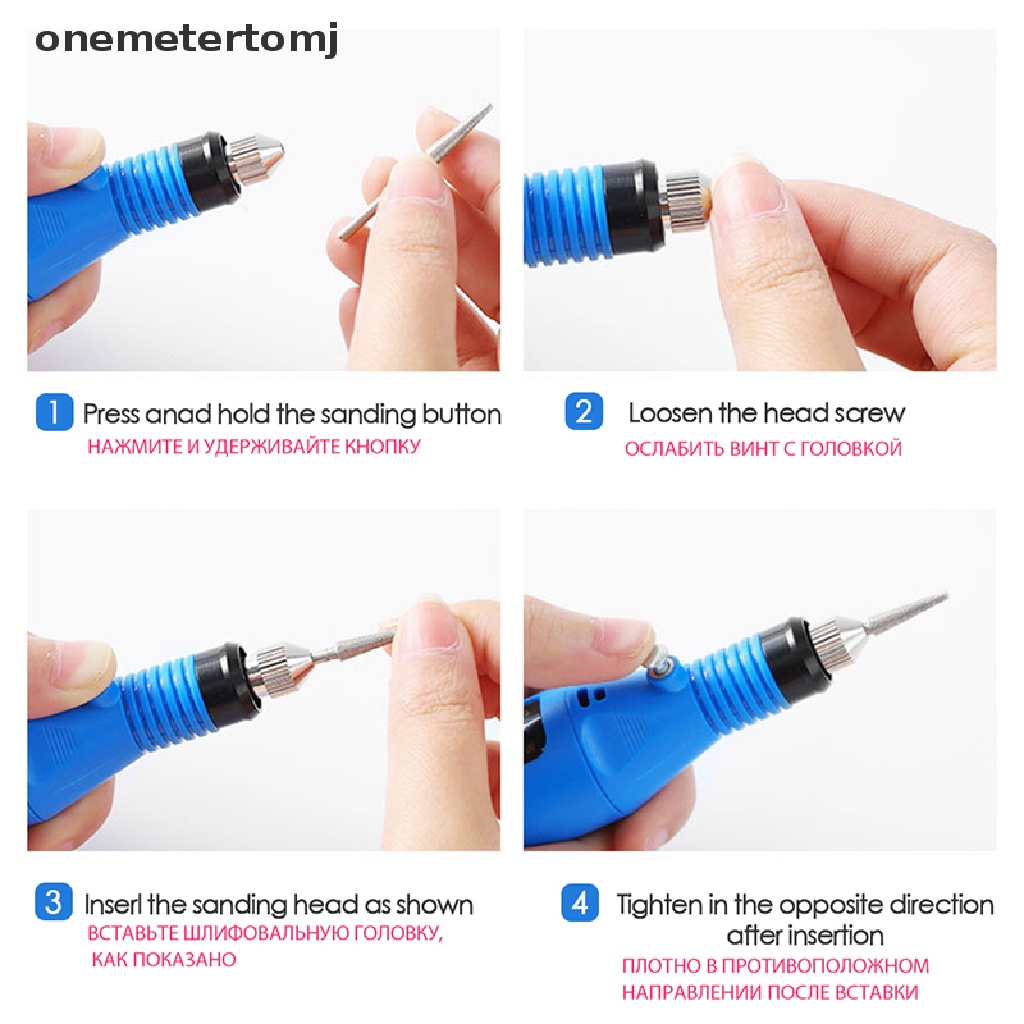 onemetertomj

1 Press anad hold the sanding button
НАЖМИТЕ И УДЕРЖИВАЙТЕ КНОПКУ

2 Loosen the head screw
ОСЛАБИТЬ ВИНТ С ГОЛОВКОЙ

3 Inserl the sanding head as shown
ВСТАВЬТЕ ШЛИФОВАЛЬНУЮ ГОЛОВКУ, КАК ПОКАЗАНО

4 Tighten in the opposite direction after insertion
ПЛОТНО В ПРОТИВОПОЛОЖНОМ НАПРАВЛЕНИИ ПОСЛЕ ВСТАВКИ