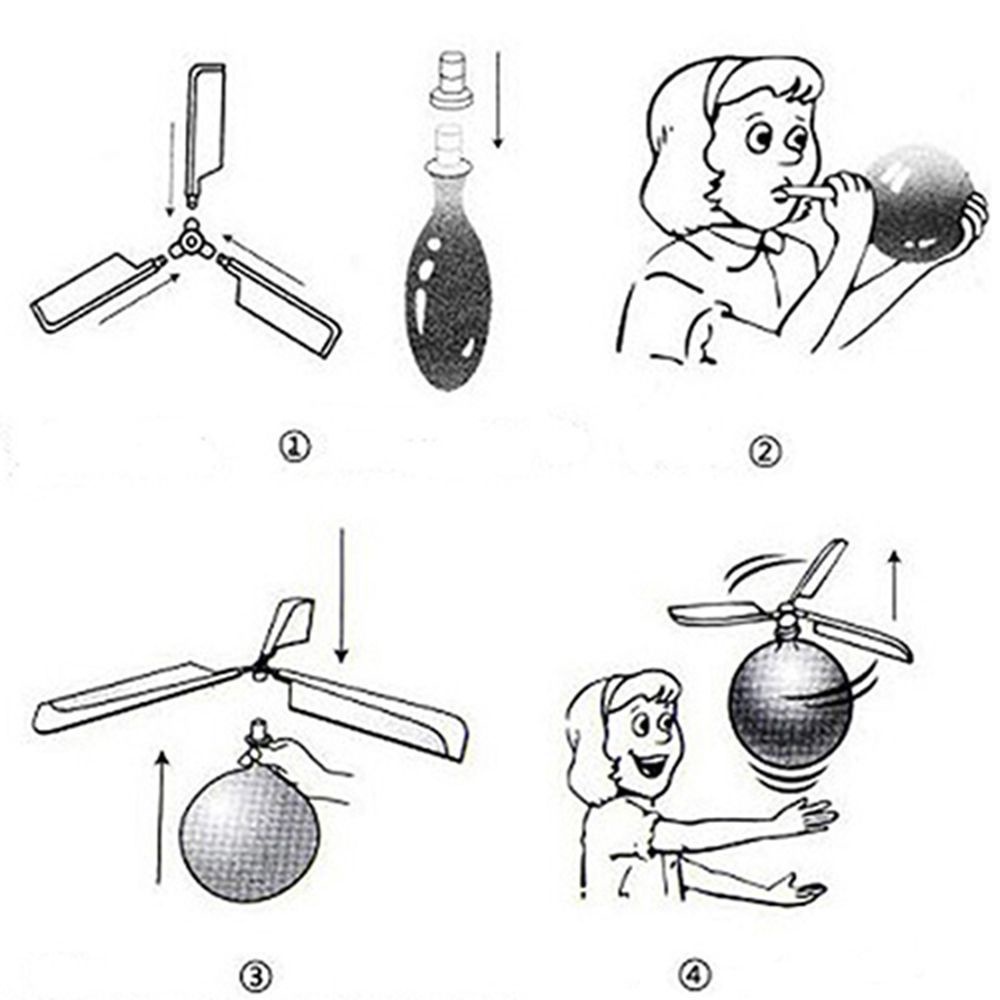 ①

②

③

④