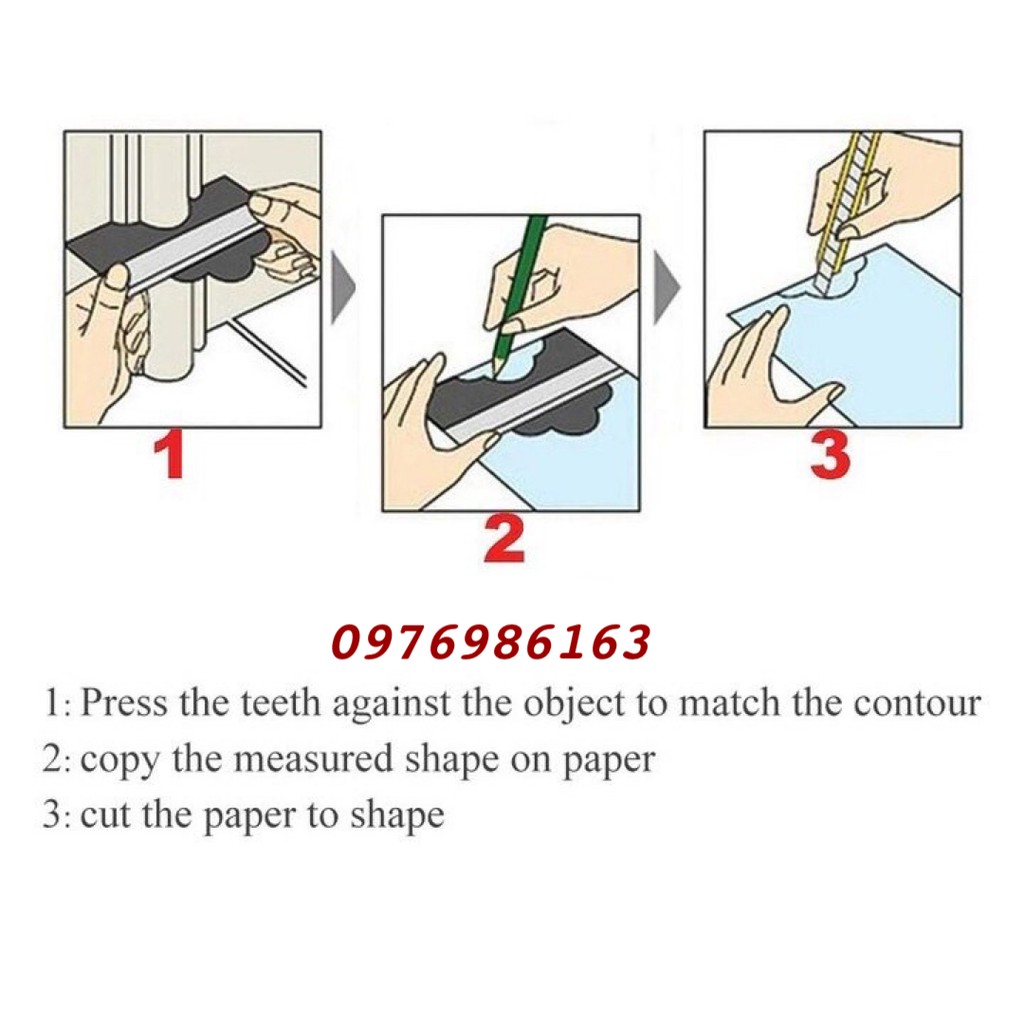 1

2

3

0976986163

1: Press the teeth against the object to match the contour

2: copy the measured shape on paper

3: cut the paper to shape