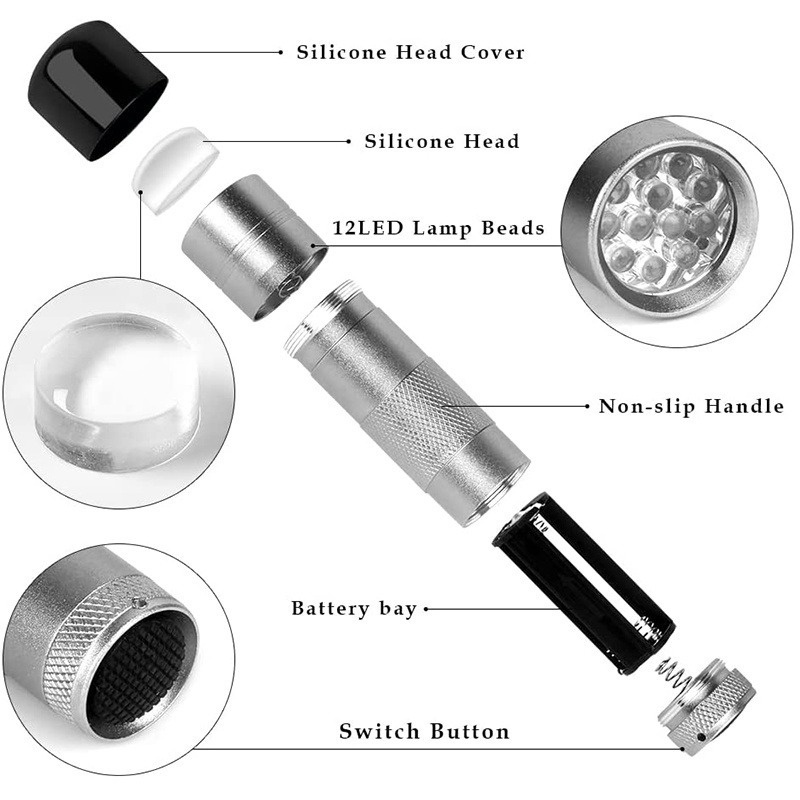 Silicone Head Cover
Silicone Head
12LED Lamp Beads
Non-slip Handle
Battery bay
Switch Button