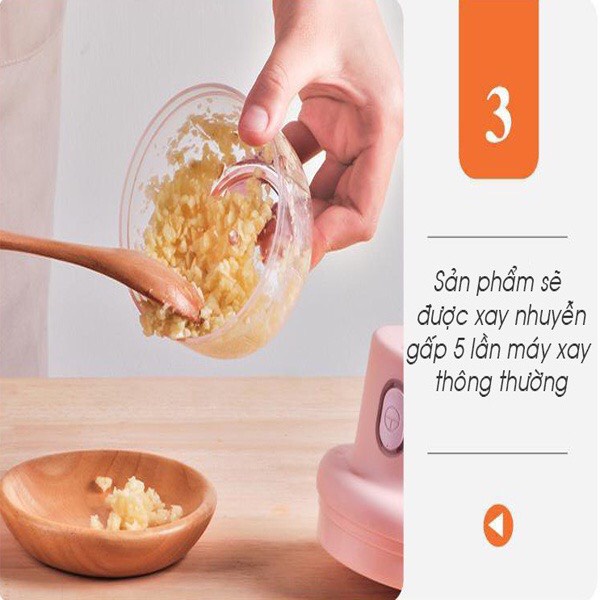 3

Sản phẩm sẽ được xay nhuyễn gấp 5 lần máy xay thông thường