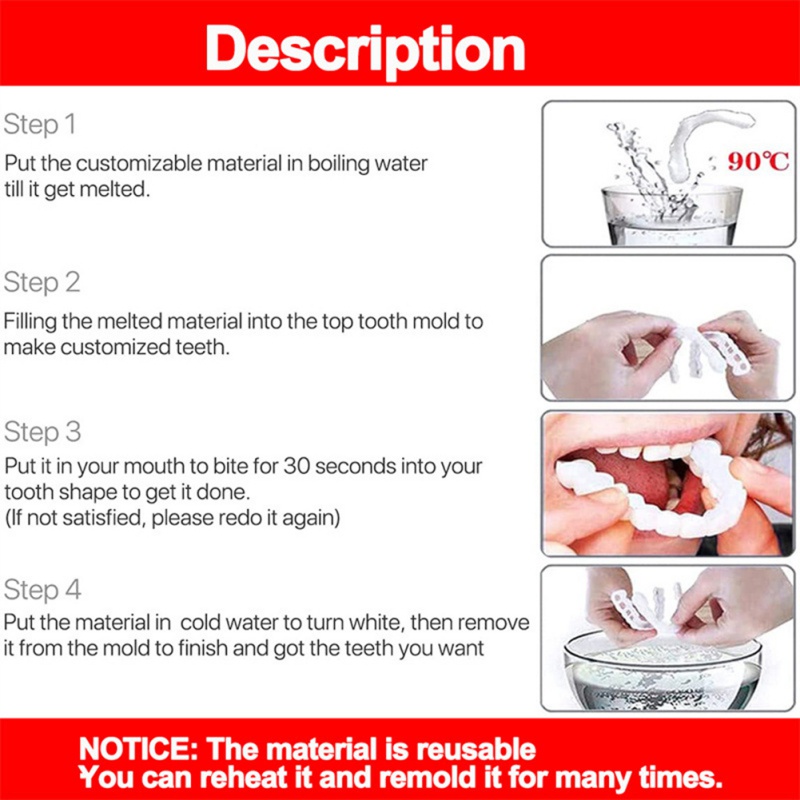 Description

Step 1
Put the customizable material in boiling water till it get melted.

90℃

Step 2
Filling the melted material into the top tooth mold to make customized teeth.

Step 3
Put it in your mouth to bite for 30 seconds into your tooth shape to get it done.
(If not satisfied, please redo it again)

Step 4
Put the material in cold water to turn white, then remove it from the mold to finish and got the teeth you want

NOTICE: The material is reusable
You can reheat it and remold it for many times.