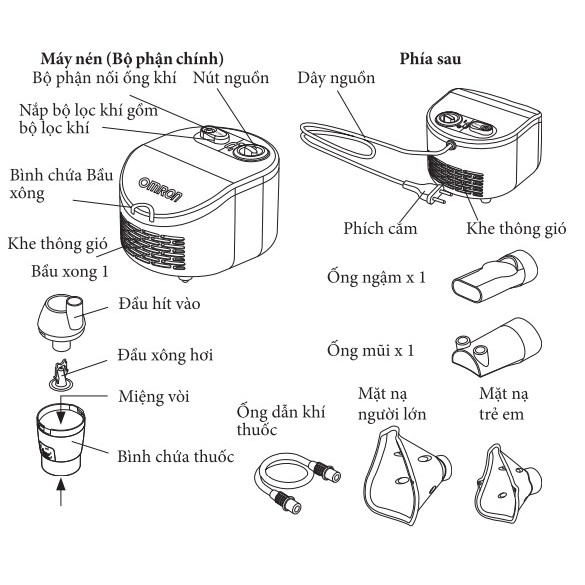 Máy nén (Bộ phận chính)
Bộ phận nối ống khí
Nút nguồn
Nắp bộ lọc khí gồm bộ lọc khí
Bình chứa Bầu xông
OMRON
Khe thông gió
Bầu xong 1
Đầu hít vào
Đầu xông hơi
Miệng vòi
Bình chứa thuốc

Phía sau
Dây nguồn
Phích cắm
Khe thông gió
Ống ngậm x 1
Ống mũi x 1
Ống dẫn khí thuốc
Mặt nạ người lớn
Mặt nạ trẻ em