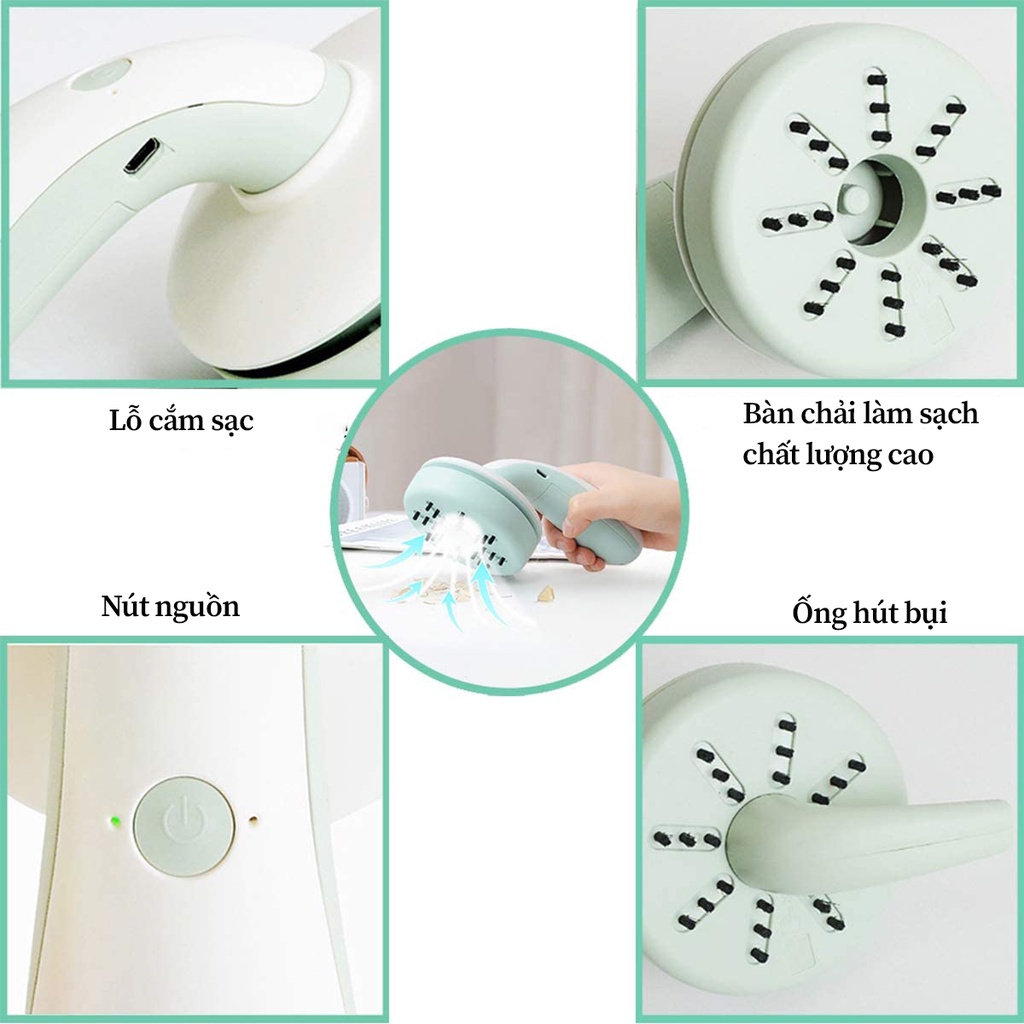 Lỗ cắm sạc

Bàn chải làm sạch chất lượng cao

Nút nguồn

Ống hút bụi