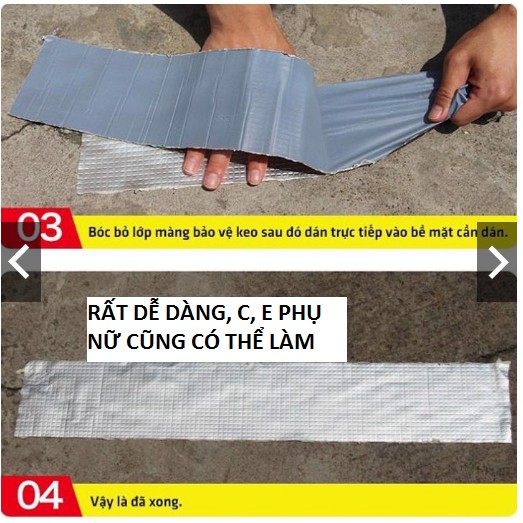 03
Bóc bỏ lớp màng bảo vệ keo sau đó dán trực tiếp vào bề mặt cần dán.

RẤT DỄ DÀNG, C, E PHỤ NỮ CŨNG CÓ THỂ LÀM

04
Vậy là đã xong.