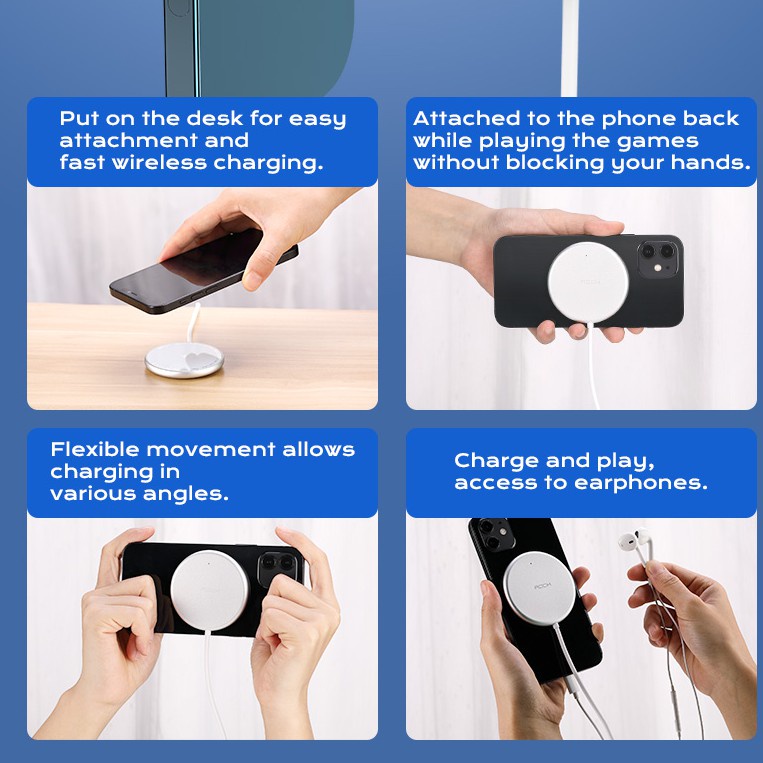 Put on the desk for easy attachment and fast wireless charging.

Attached to the phone back while playing the games without blocking your hands.

ROCK

Flexible movement allows charging in various angles.

Charge and play, access to earphones.

ROCK