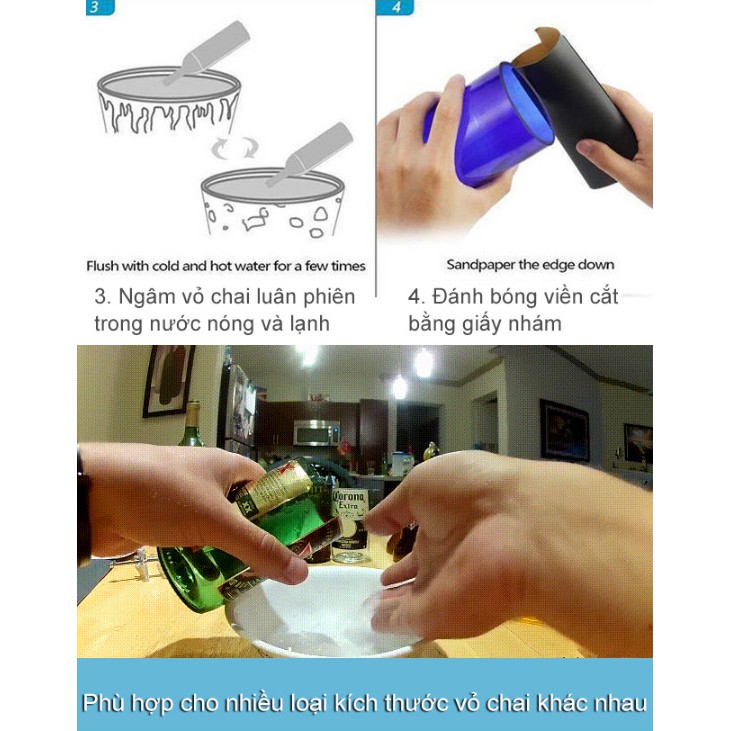 3

Flush with cold and hot water for a few times

3. Ngâm vỏ chai luân phiên trong nước nóng và lạnh

4

Sandpaper the edge down

4. Đánh bóng viền cắt bằng giấy nhám

Corona Extra

Phù hợp cho nhiều loại kích thước vỏ chai khác nhau