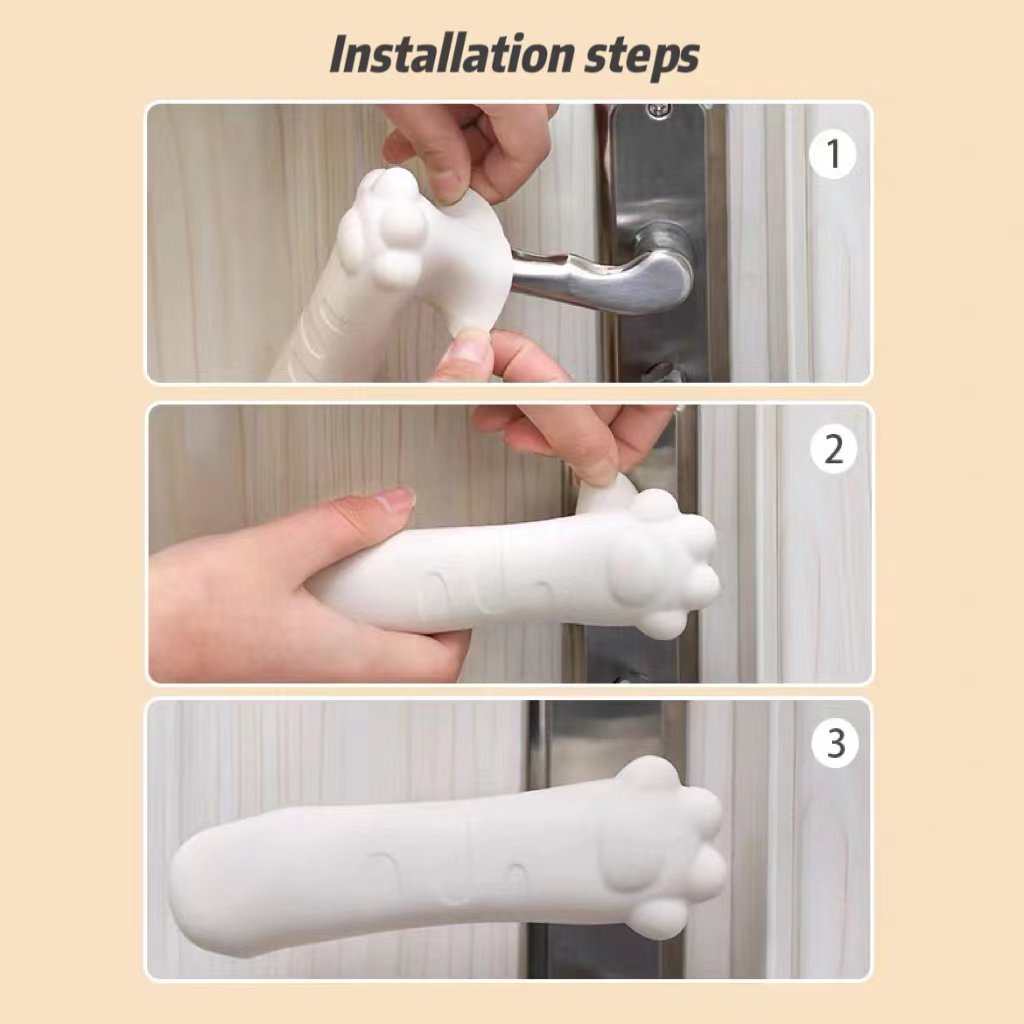 Installation steps

1

2

3