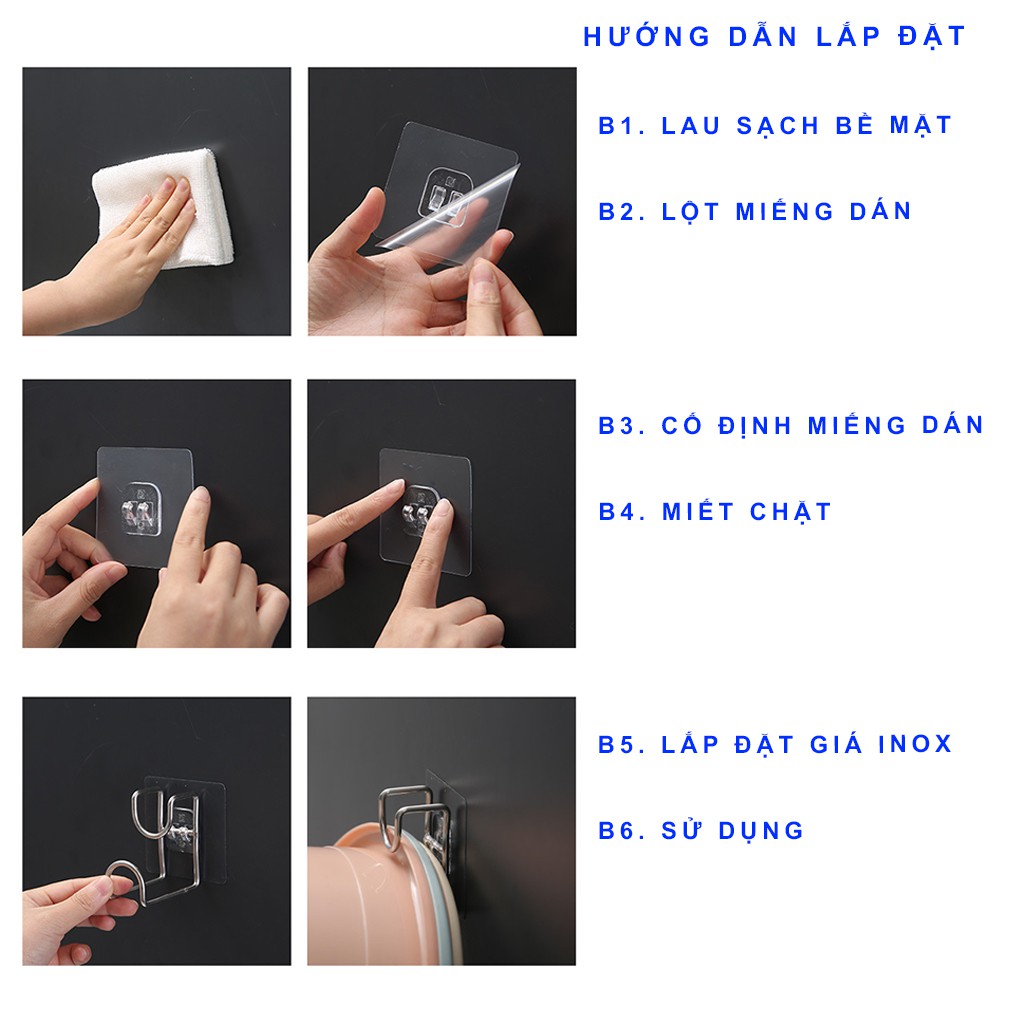 HƯỚNG DẪN LẮP ĐẶT

B1. LAU SẠCH BỀ MẶT

B2. LỘT MIẾNG DÁN

B3. CỐ ĐỊNH MIẾNG DÁN

B4. MIẾT CHẶT

B5. LẮP ĐẶT GIÁ INOX

B6. SỬ DỤNG