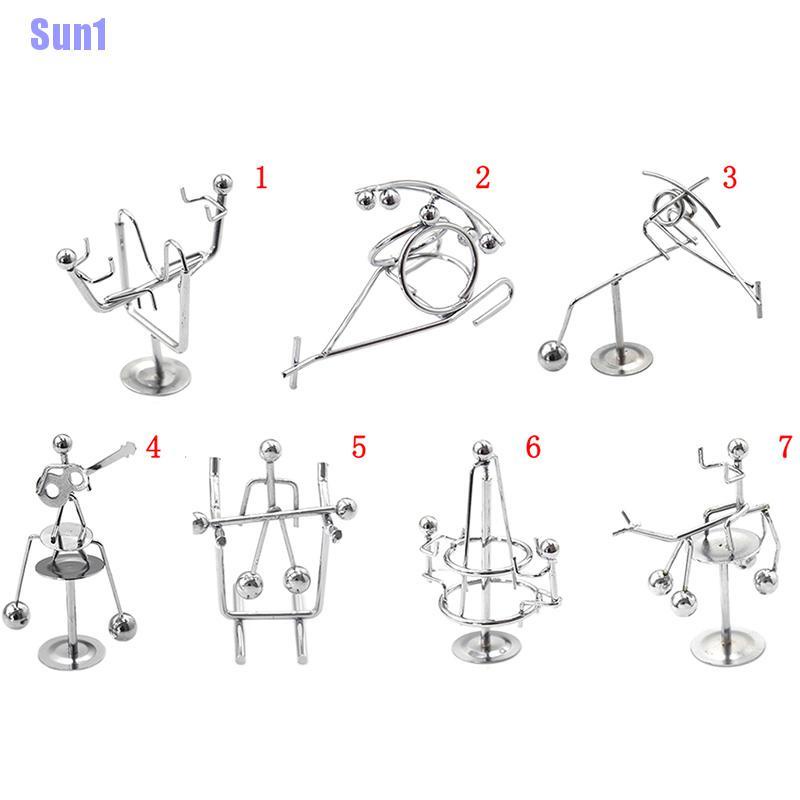 Sun1

1

2

3

4

5

6

7