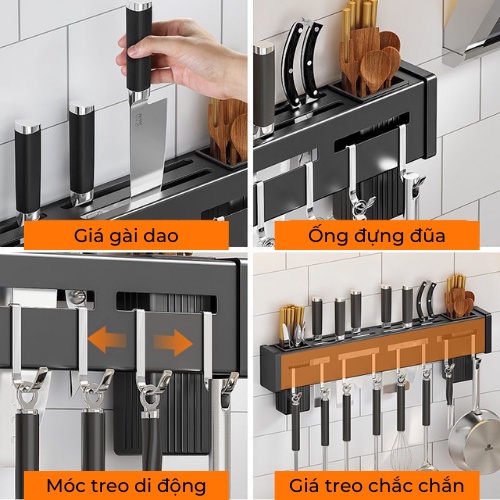 Giá gài dao

Ống đựng đũa

Móc treo di động

Giá treo chắc chắn