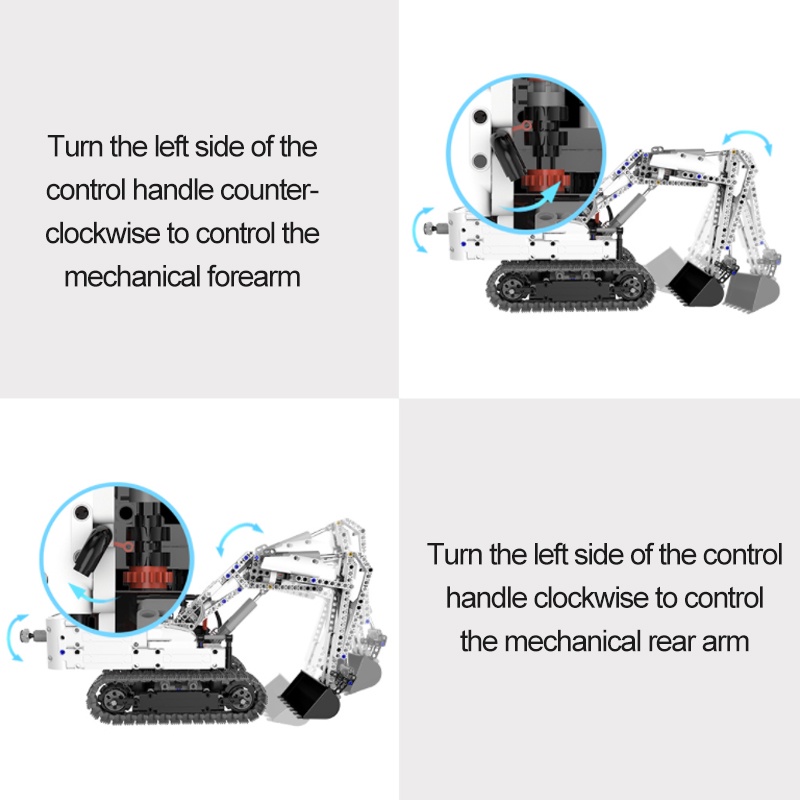 Turn the left side of the control handle counter-clockwise to control the mechanical forearm

Turn the left side of the control handle clockwise to control the mechanical rear arm