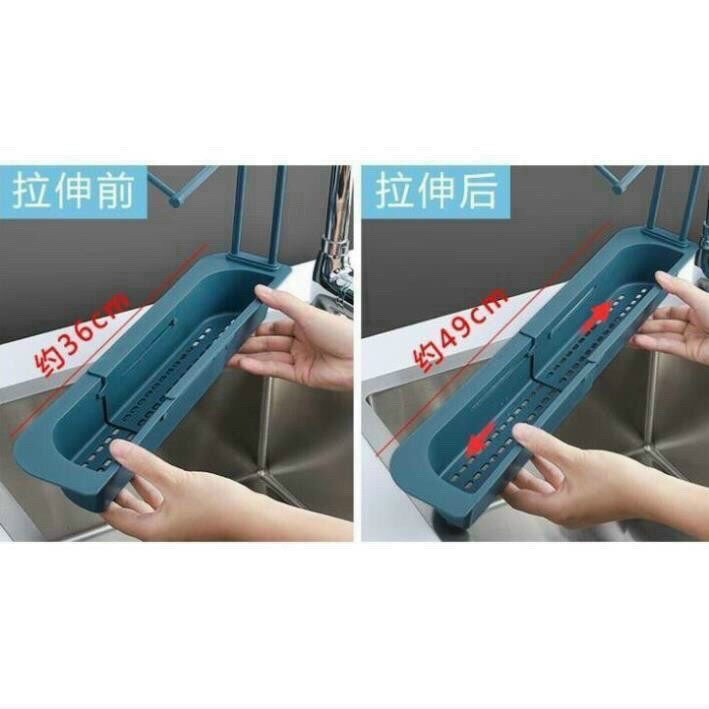 拉伸前

约36cm

拉伸后

约49cm