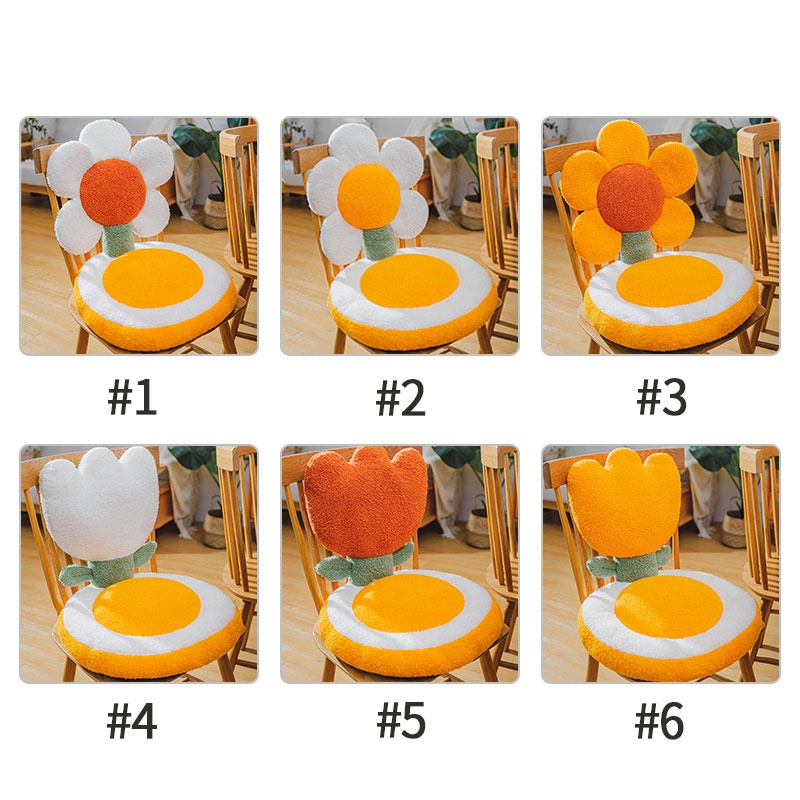 #1

#2

#3

#4

#5

#6