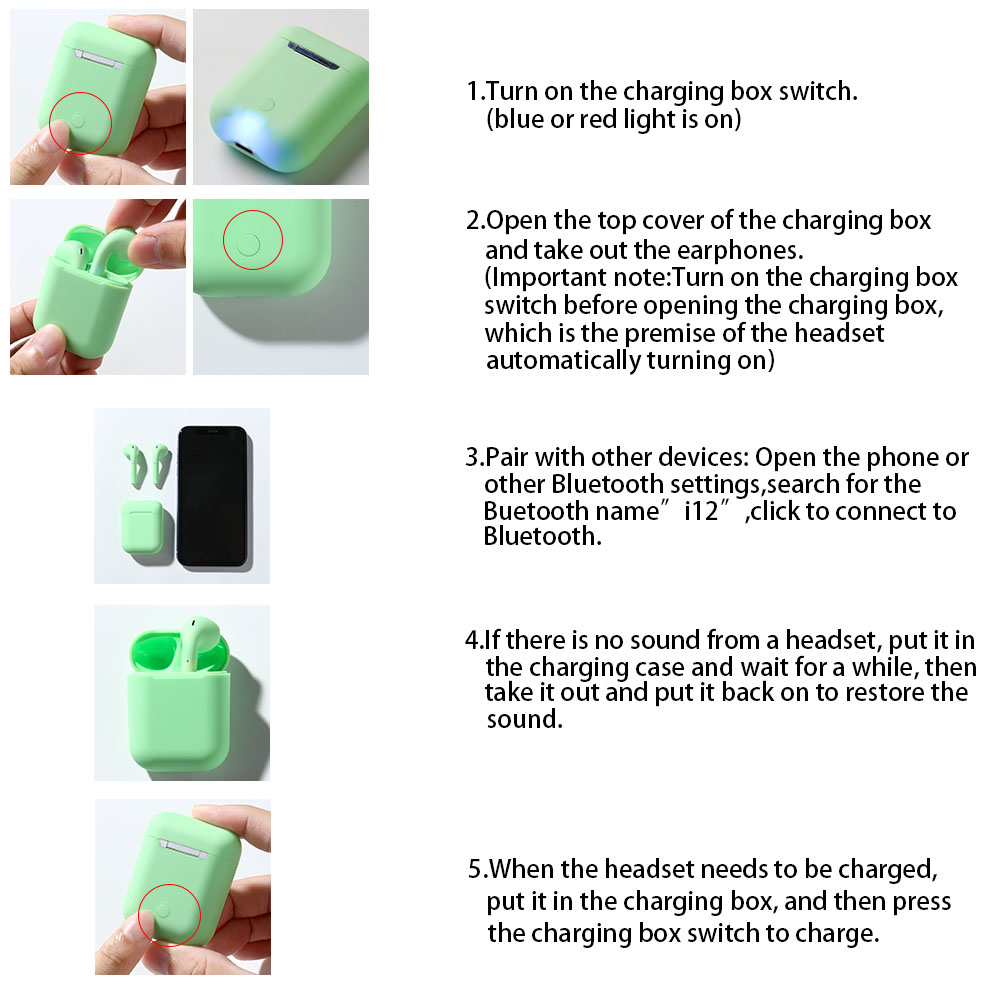 1.Turn on the charging box switch. (blue or red light is on)

2.Open the top cover of the charging box and take out the earphones. (Important note:Turn on the charging box switch before opening the charging box, which is the premise of the headset automatically turning on)

3.Pair with other devices: Open the phone or other Bluetooth settings,search for the Buetooth name" i12" ,click to connect to Bluetooth.

4.If there is no sound from a headset, put it in the charging case and wait for a while, then take it out and put it back on to restore the sound.

5.When the headset needs to be charged, put it in the charging box, and then press the charging box switch to charge.