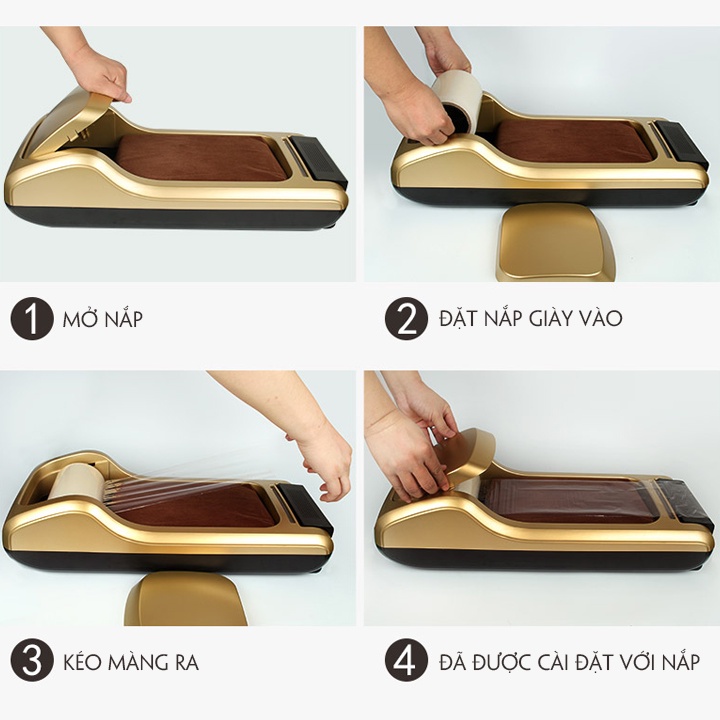 1 MỞ NẮP

2 ĐẶT NẮP GIÀY VÀO

3 KÉO MÀNG RA

4 ĐÃ ĐƯỢC CÀI ĐẶT VỚI NẮP