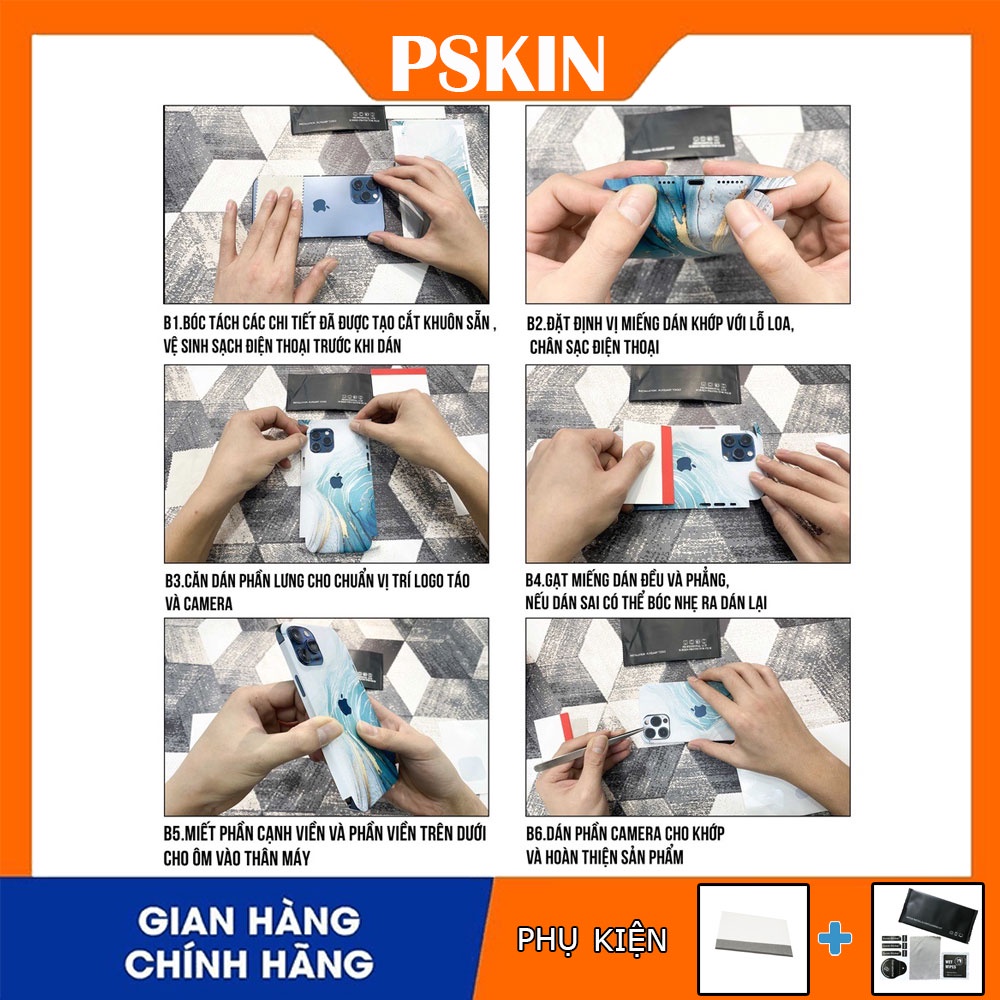 PSKIN

B1.BÓC TÁCH CÁC CHI TIẾT ĐÃ ĐƯỢC TẠO CẮT KHUÔN SẴN , VỆ SINH SẠCH ĐIỆN THOẠI TRƯỚC KHI DÁN

B2.ĐẶT ĐỊNH VỊ MIẾNG DÁN KHỚP VỚI LỖ LOA, CHÂN SẠC ĐIỆN THOẠI

B3.CĂN DÁN PHẦN LƯNG CHO CHUẨN VỊ TRÍ LOGO TÁO VÀ CAMERA

B4.GẠT MIẾNG DÁN ĐỀU VÀ PHẲNG, NẾU DÁN SAI CÓ THỂ BÓC NHẸ RA DÁN LẠI

B5.MIẾT PHẦN CẠNH VIỀN VÀ PHẦN VIỀN TRÊN DƯỚI CHO ÔM VÀO THÂN MÁY

B6.DÁN PHẦN CAMERA CHO KHỚP VÀ HOÀN THIỆN SẢN PHẨM

GIAN HÀNG CHÍNH HÃNG

PHỤ KIỆN

+