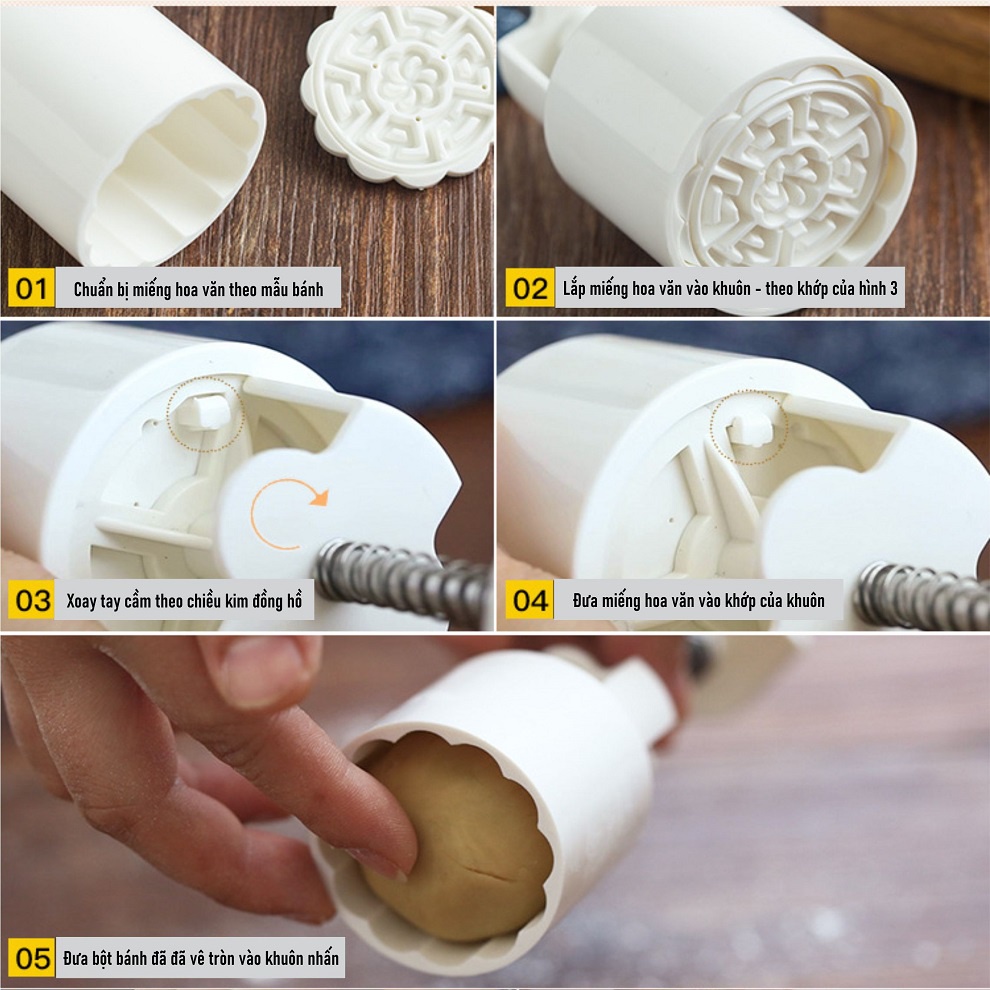 01 Chuẩn bị miếng hoa văn theo mẫu bánh

02 Lắp miếng hoa văn vào khuôn - theo khớp của hình 3

03 Xoay tay cầm theo chiều kim đồng hồ

04 Đưa miếng hoa văn vào khớp của khuôn

05 Đưa bột bánh đã đã vê tròn vào khuôn nhấn