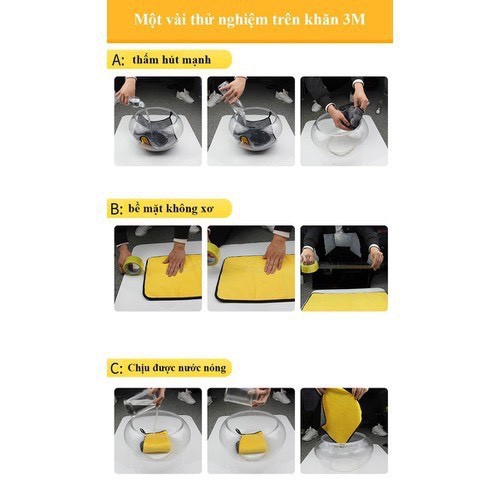 Một vài thử nghiệm trên khăn 3M

A: thấm hút mạnh

B: bề mặt không xơ

C: Chịu được nước nóng