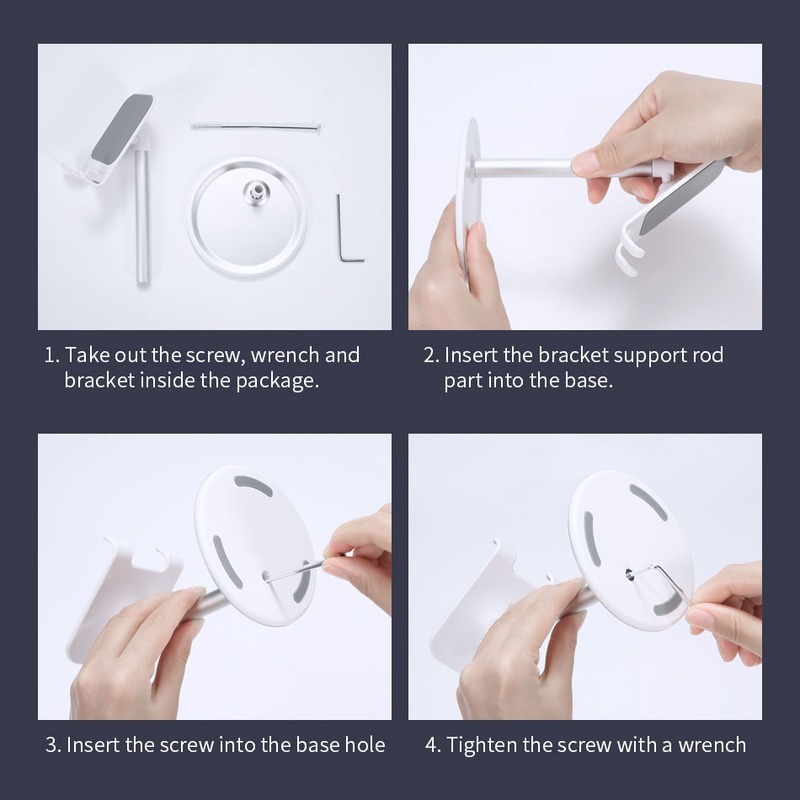 1. Take out the screw, wrench and bracket inside the package.

2. Insert the bracket support rod part into the base.

3. Insert the screw into the base hole

4. Tighten the screw with a wrench