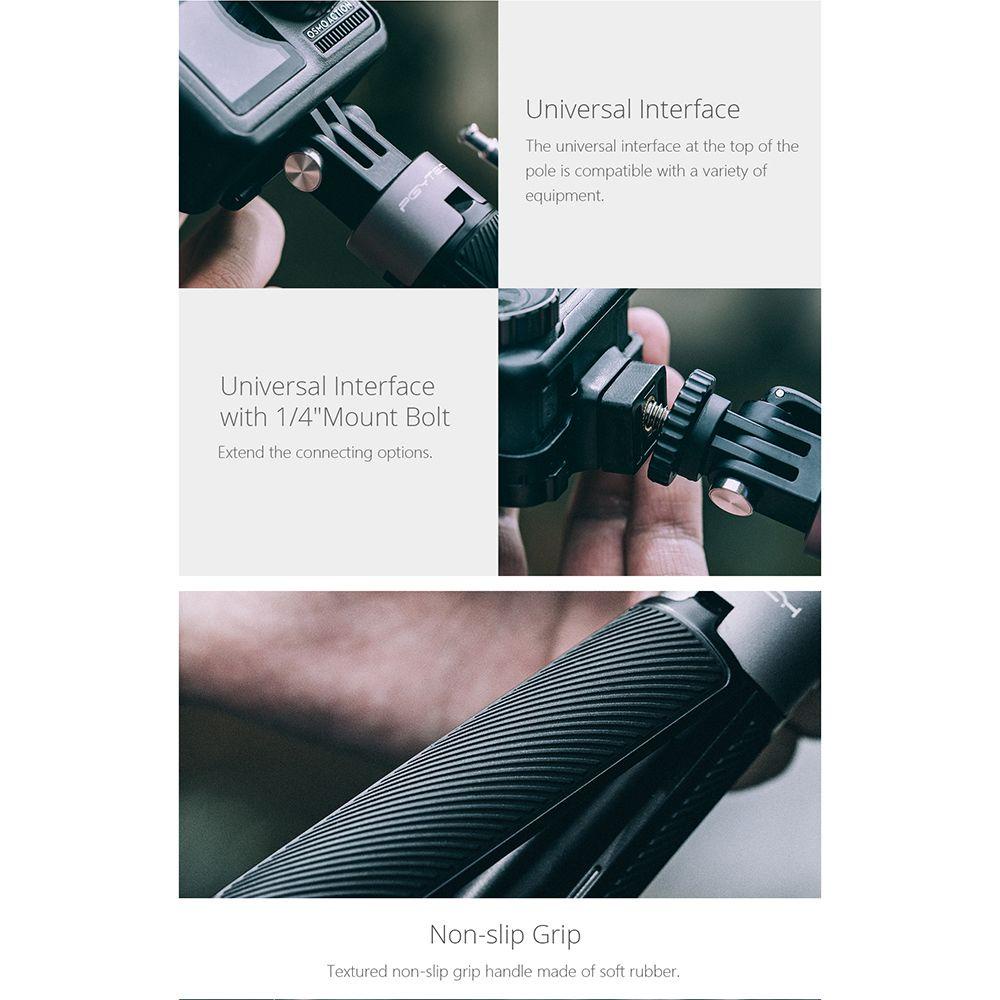 OSMO ACTION

PGYTECH

Universal Interface

The universal interface at the top of the pole is compatible with a variety of equipment.

Universal Interface with 1/4"Mount Bolt

Extend the connecting options.

Non-slip Grip

Textured non-slip grip handle made of soft rubber.