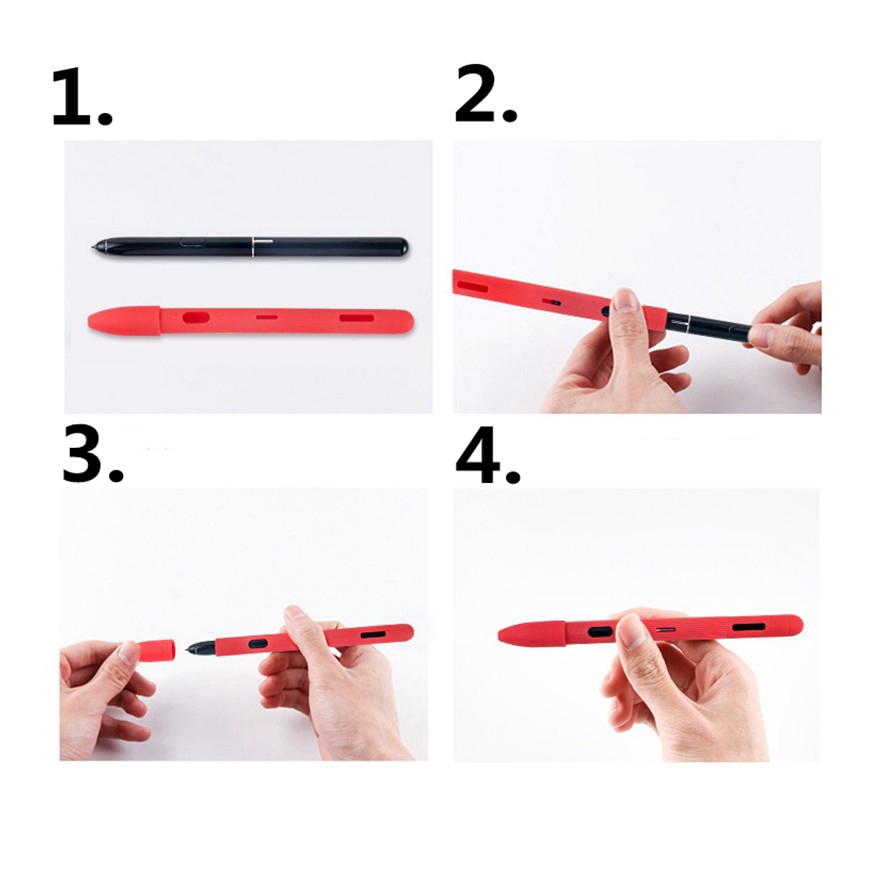 1.

2.

3.

4.