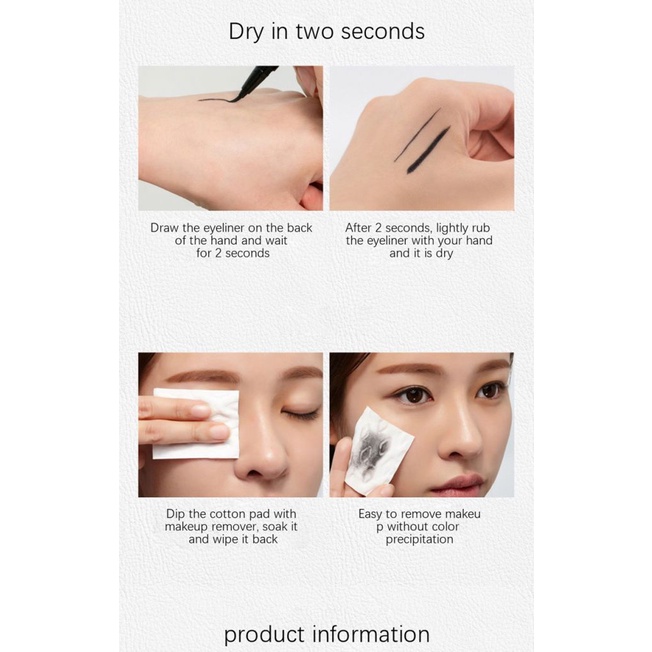 Dry in two seconds

Draw the eyeliner on the back of the hand and wait for 2 seconds

After 2 seconds, lightly rub the eyeliner with your hand and it is dry

Dip the cotton pad with makeup remover, soak it and wipe it back

Easy to remove makeu p without color precipitation

product information