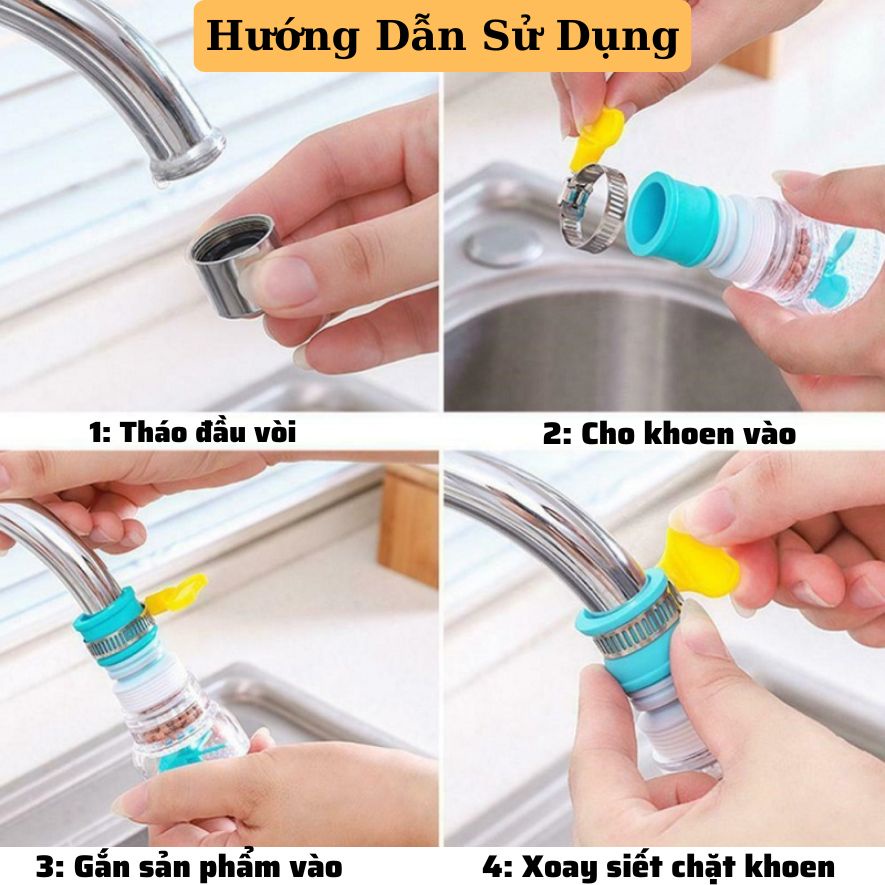 Hướng Dẫn Sử Dụng

1: Tháo đầu vòi

2: Cho khoen vào

3: Gắn sản phẩm vào

4: Xoay siết chặt khoen