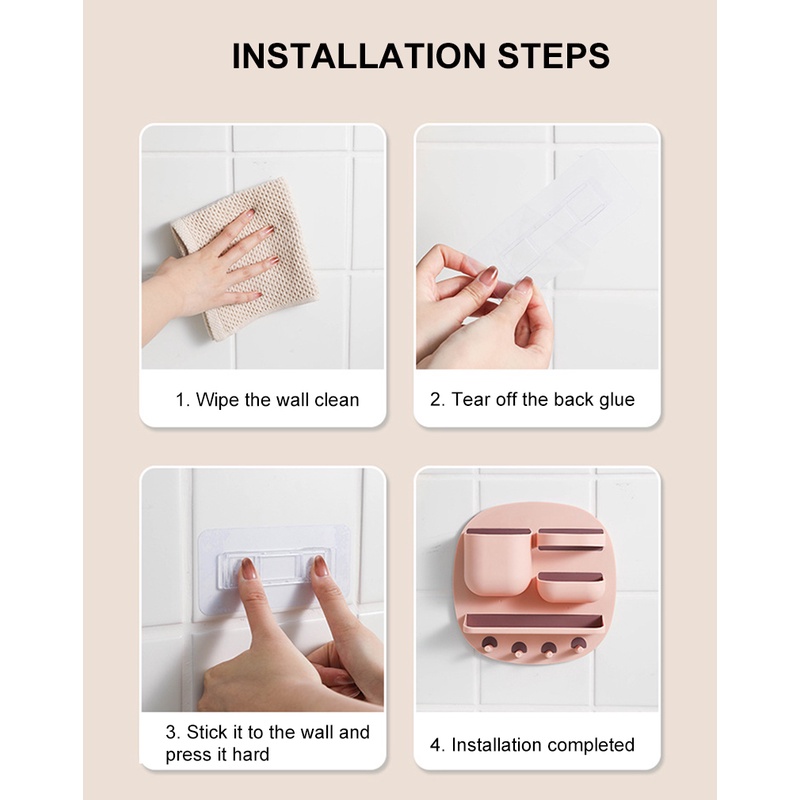 INSTALLATION STEPS

1. Wipe the wall clean

2. Tear off the back glue

3. Stick it to the wall and press it hard

4. Installation completed