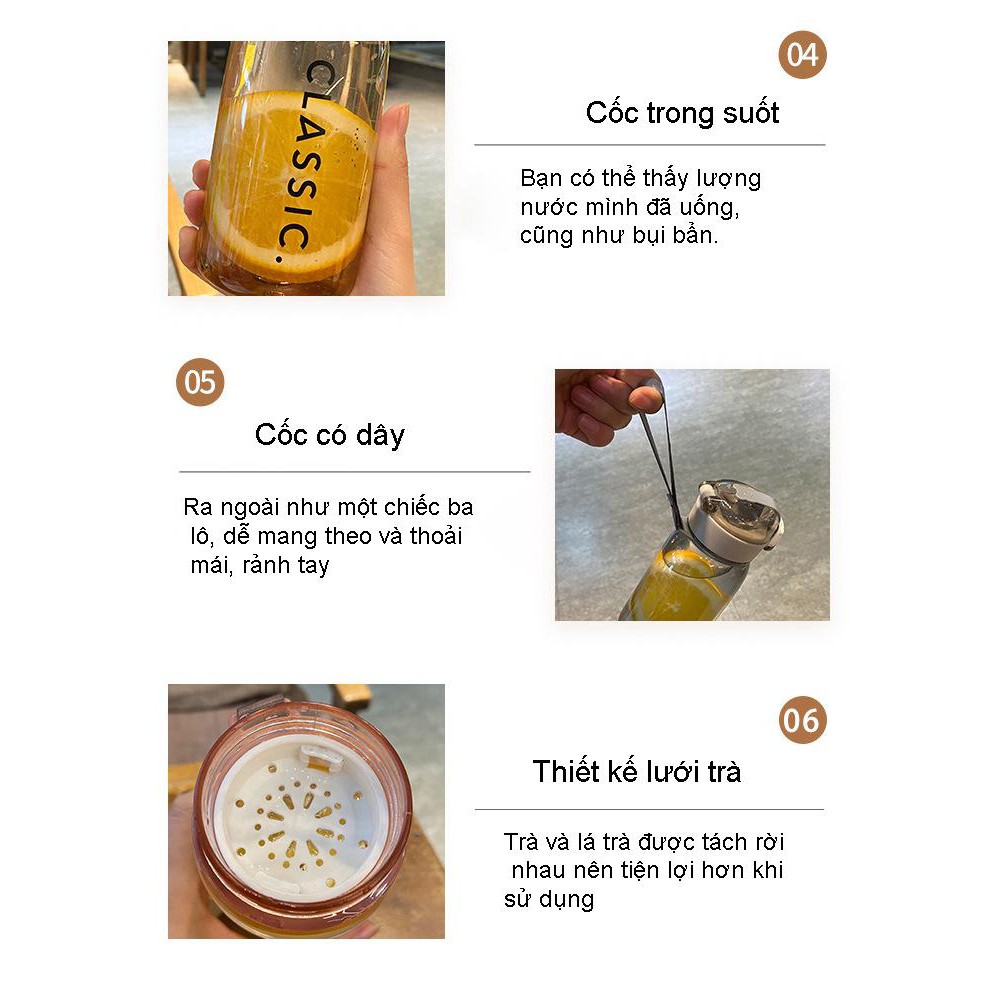 CLASSIC.

04

Cốc trong suốt

Bạn có thể thấy lượng nước mình đã uống, cũng như bụi bẩn.

05

Cốc có dây

Ra ngoài như một chiếc ba lô, dễ mang theo và thoải mái, rảnh tay

06

Thiết kế lưới trà

Trà và lá trà được tách rời nhau nên tiện lợi hơn khi sử dụng