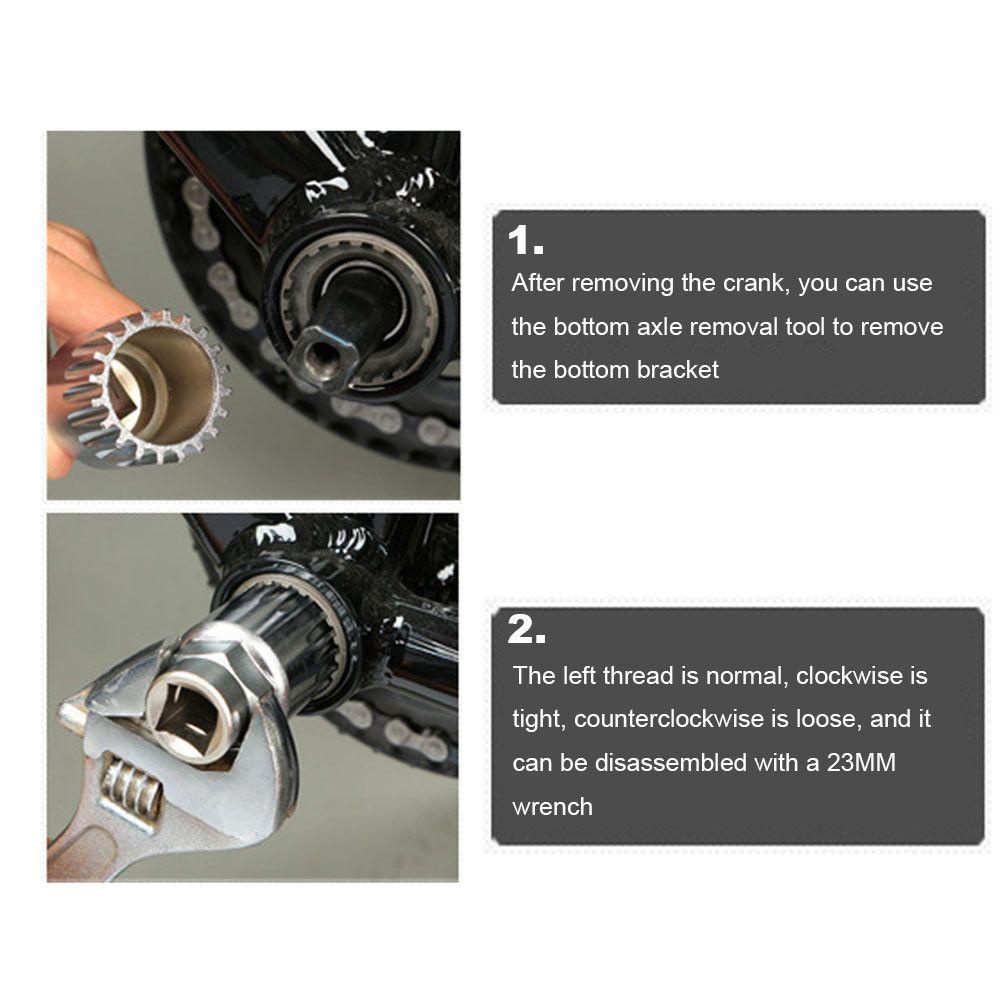 1.
After removing the crank, you can use the bottom axle removal tool to remove the bottom bracket

2.
The left thread is normal, clockwise is tight, counterclockwise is loose, and it can be disassembled with a 23MM wrench