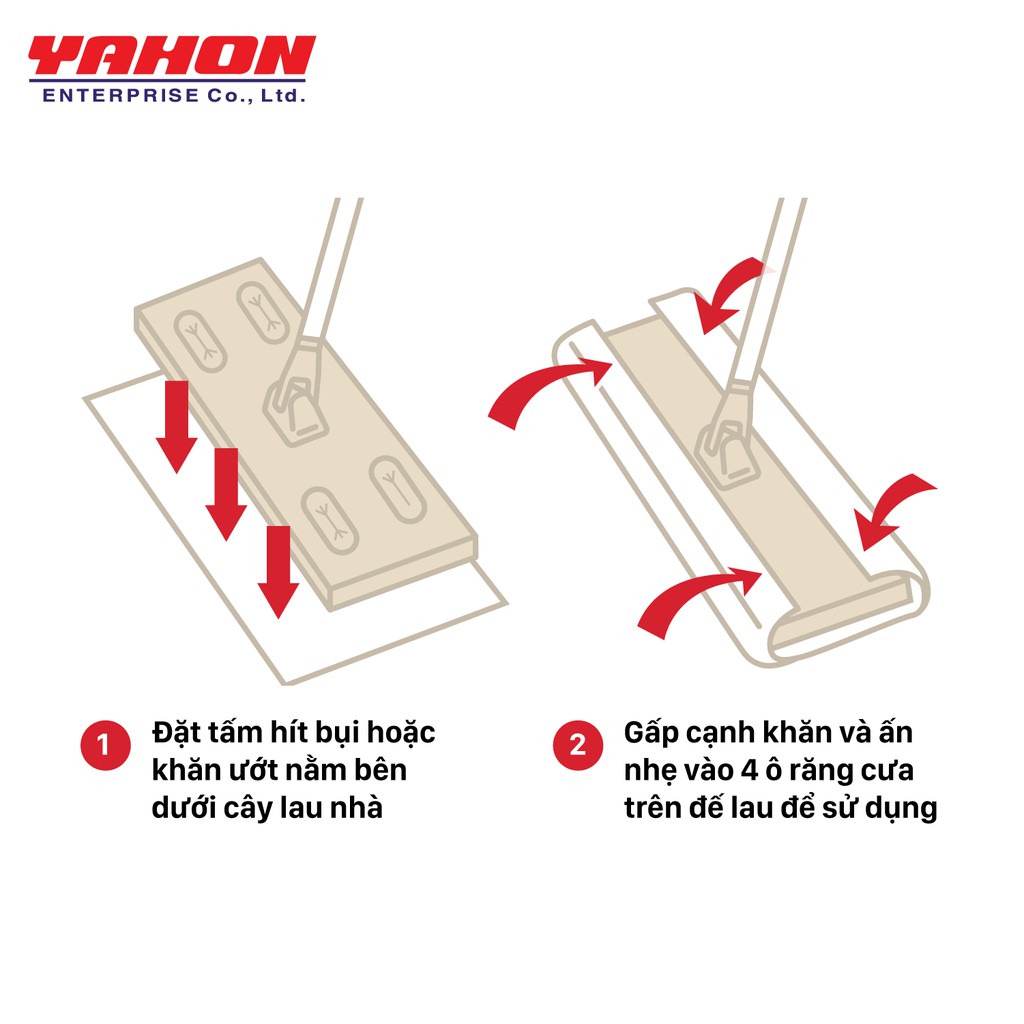 YAHON
ENTERPRISE Co., Ltd.

1 Đặt tấm hít bụi hoặc khăn ướt nằm bên dưới cây lau nhà

2 Gấp cạnh khăn và ấn nhẹ vào 4 ô răng cưa trên đế lau để sử dụng