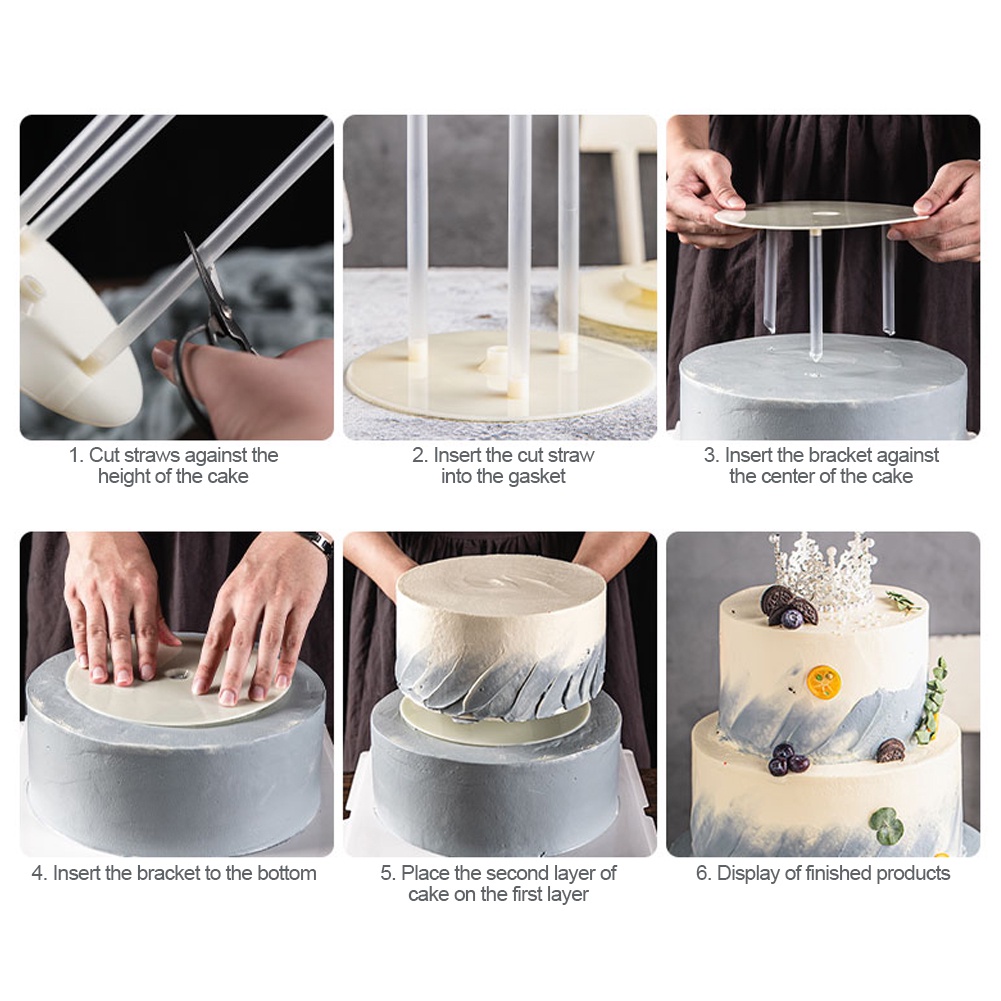 1. Cut straws against the height of the cake

2. Insert the cut straw into the gasket

3. Insert the bracket against the center of the cake

4. Insert the bracket to the bottom

5. Place the second layer of cake on the first layer

6. Display of finished products