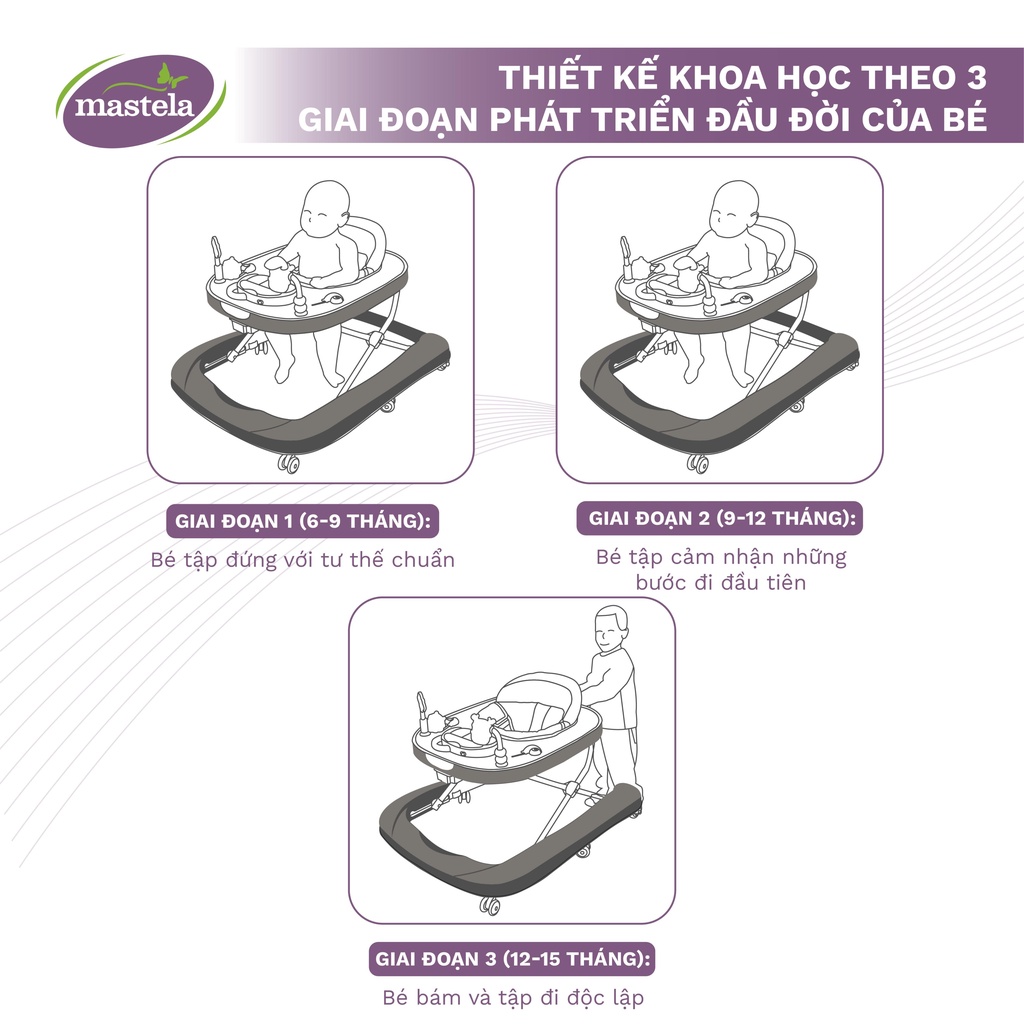 mastela

THIẾT KẾ KHOA HỌC THEO 3 GIAI ĐOẠN PHÁT TRIỂN ĐẦU ĐỜI CỦA BÉ

GIAI ĐOẠN 1 (6-9 THÁNG):

Bé tập đứng với tư thế chuẩn

GIAI ĐOẠN 2 (9-12 THÁNG):

Bé tập cảm nhận những bước đi đầu tiên

GIAI ĐOẠN 3 (12-15 THÁNG):

Bé bám và tập đi độc lập