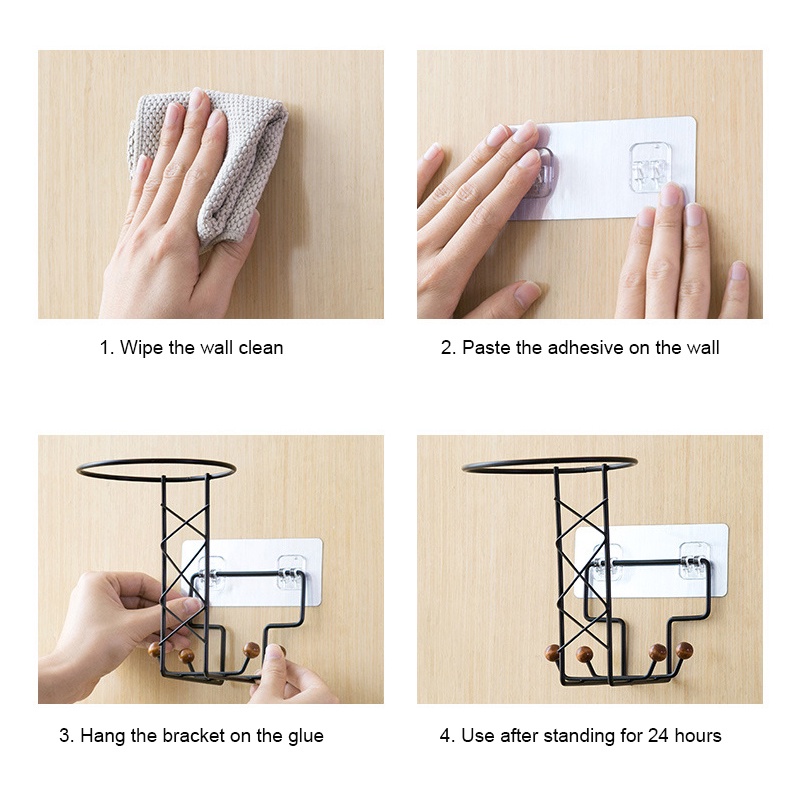 1. Wipe the wall clean

2. Paste the adhesive on the wall

3. Hang the bracket on the glue

4. Use after standing for 24 hours