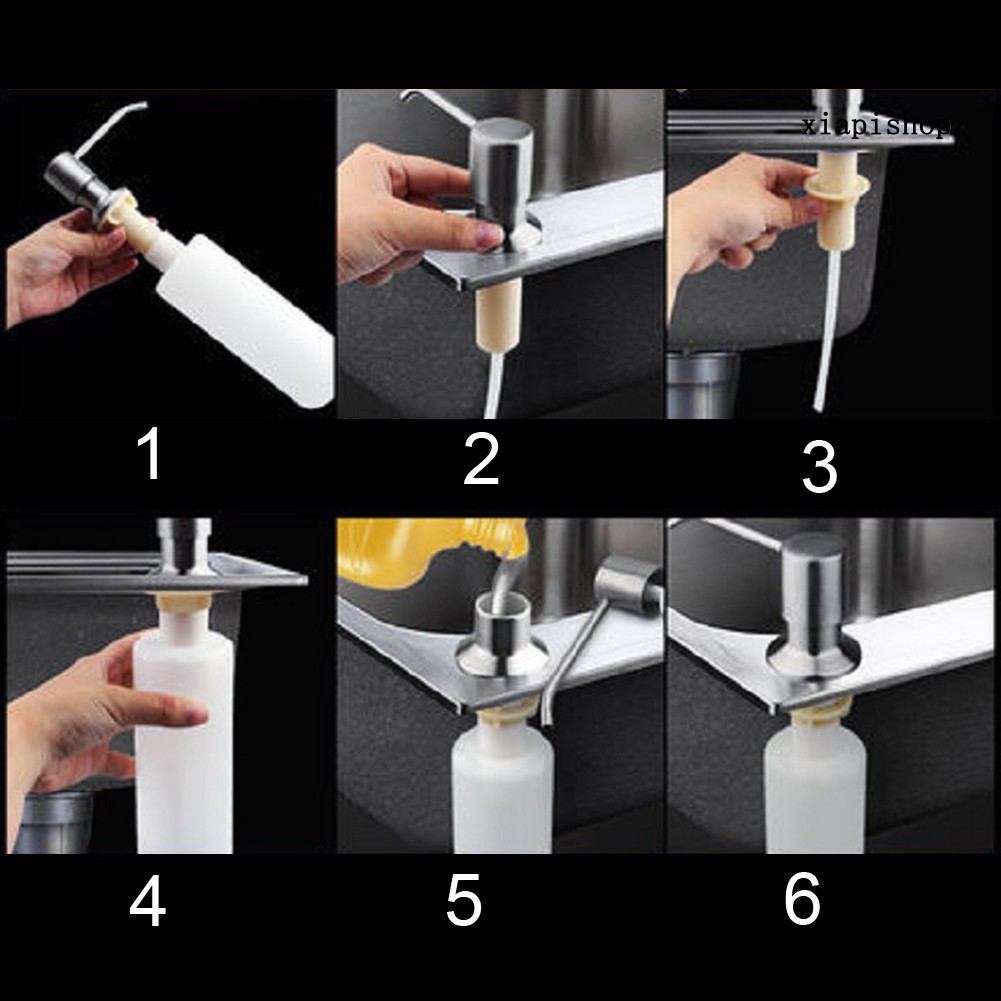 xiapishop

1

2

3

4

5

6