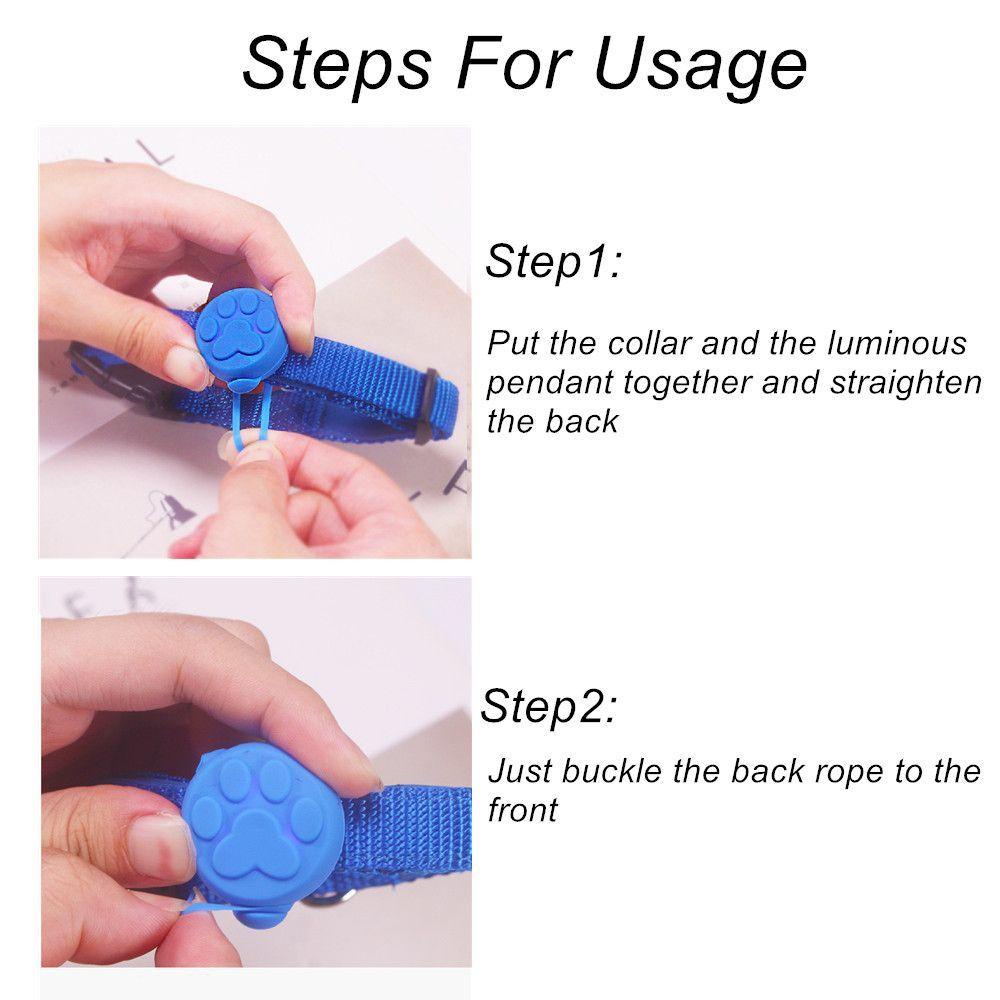 Steps For Usage

Step1:

Put the collar and the luminous pendant together and straighten the back

Step2:

Just buckle the back rope to the front