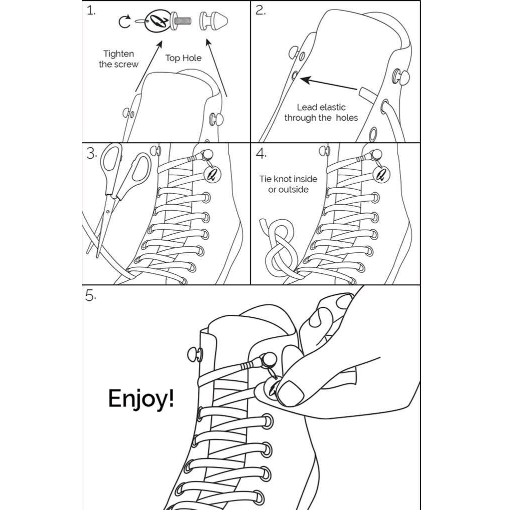 1.

Tighten the screw

Top Hole

2.

Lead elastic through the holes

3.

4.

Tie knot inside or outside

5.

Enjoy!