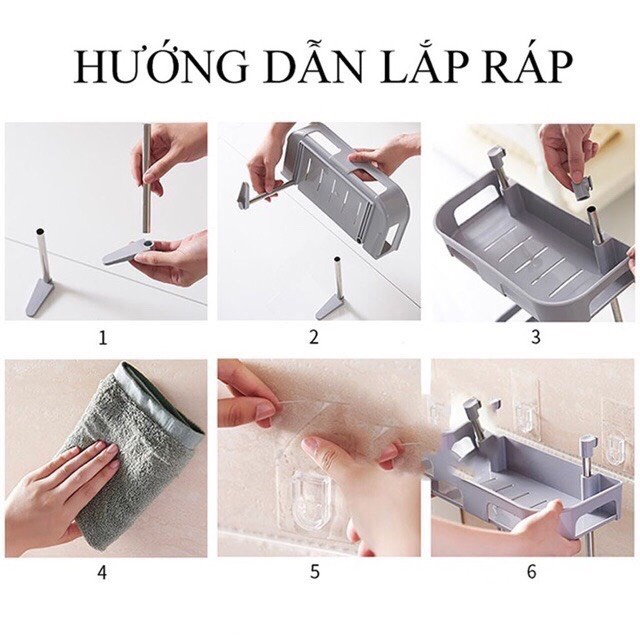 HƯỚNG DẪN LẮP RÁP

1

2

3

4

5

6