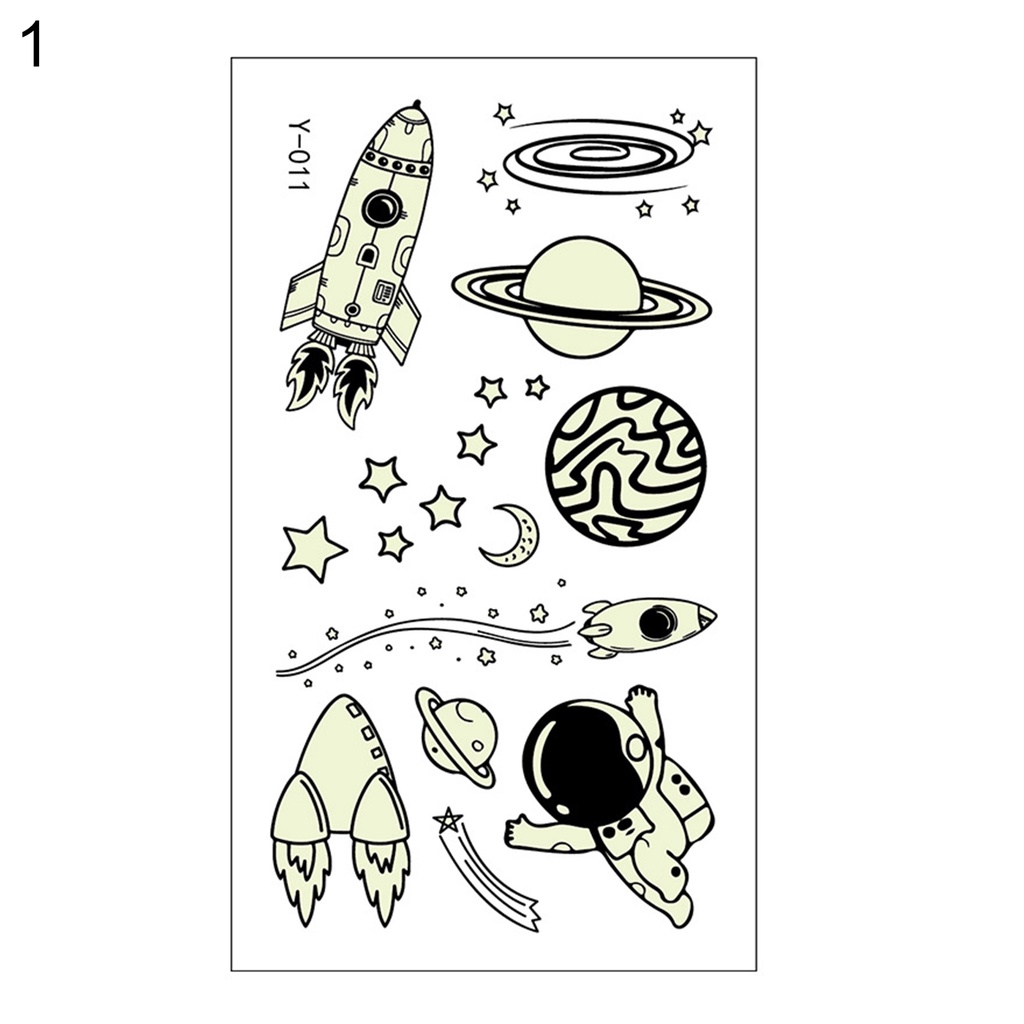 1

Y-011