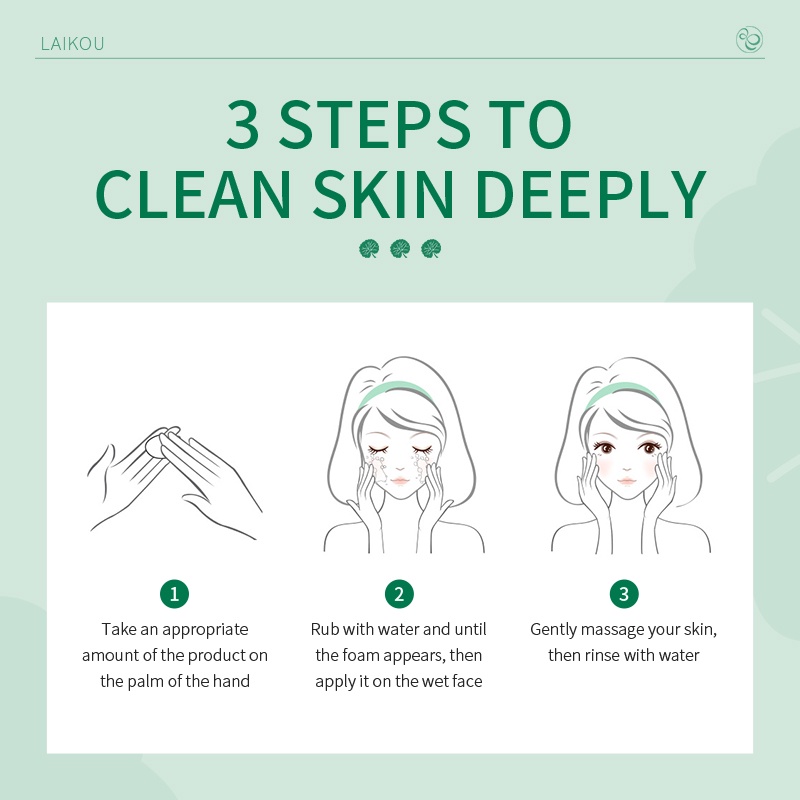 LAIKOU

3 STEPS TO CLEAN SKIN DEEPLY

1
Take an appropriate amount of the product on the palm of the hand

2
Rub with water and until the foam appears, then apply it on the wet face

3
Gently massage your skin, then rinse with water