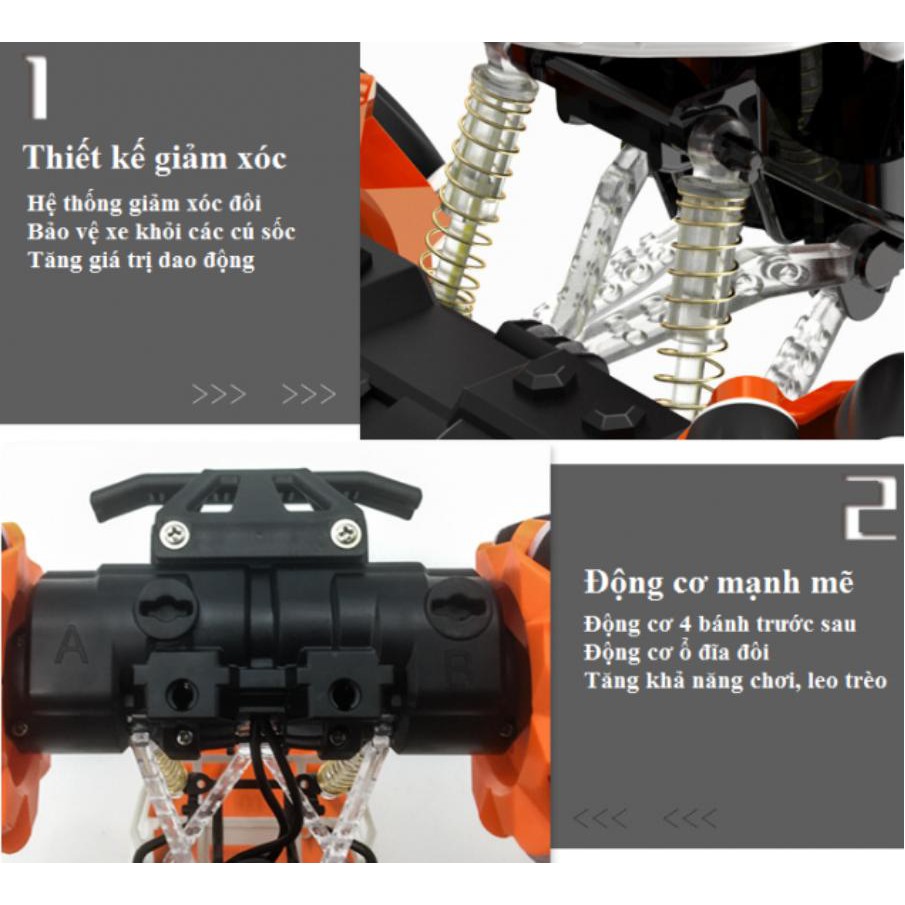 1

Thiết kế giảm xóc

Hệ thống giảm xóc đôi
Bảo vệ xe khỏi các cú sốc
Tăng giá trị dao động

>>> >>>

A

B

2

Động cơ mạnh mẽ

Động cơ 4 bánh trước sau
Động cơ ổ đĩa đôi
Tăng khả năng chơi, leo trèo

<<< <<<