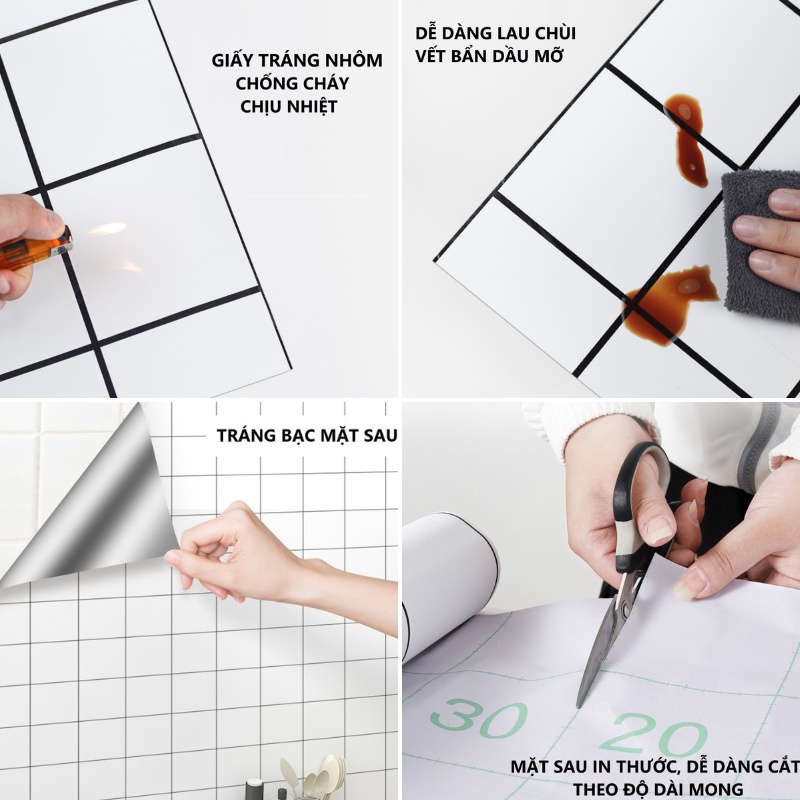 GIẤY TRÁNG NHÔM
CHỐNG CHÁY
CHỊU NHIỆT

DỄ DÀNG LAU CHÙI
VẾT BẨN DẦU MỠ

TRÁNG BẠC MẶT SAU

30

20

MẶT SAU IN THƯỚC, DỄ DÀNG CẮT
THEO ĐỘ DÀI MONG