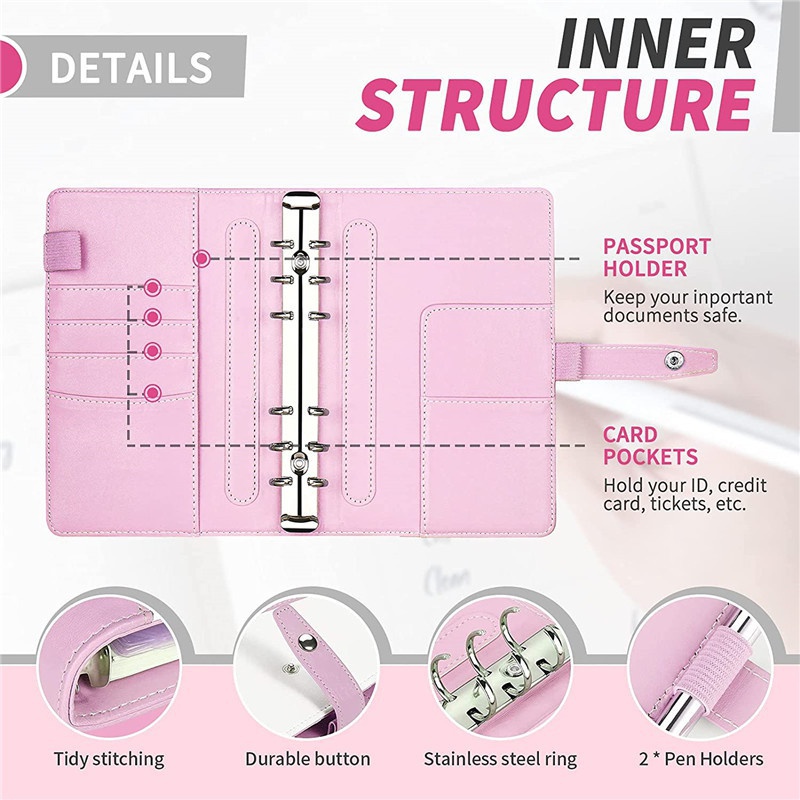 DETAILS

INNER STRUCTURE

PASSPORT HOLDER
Keep your inportant documents safe.

CARD POCKETS
Hold your ID, credit card, tickets, etc.

Tidy stitching

Durable button

Stainless steel ring

2 * Pen Holders