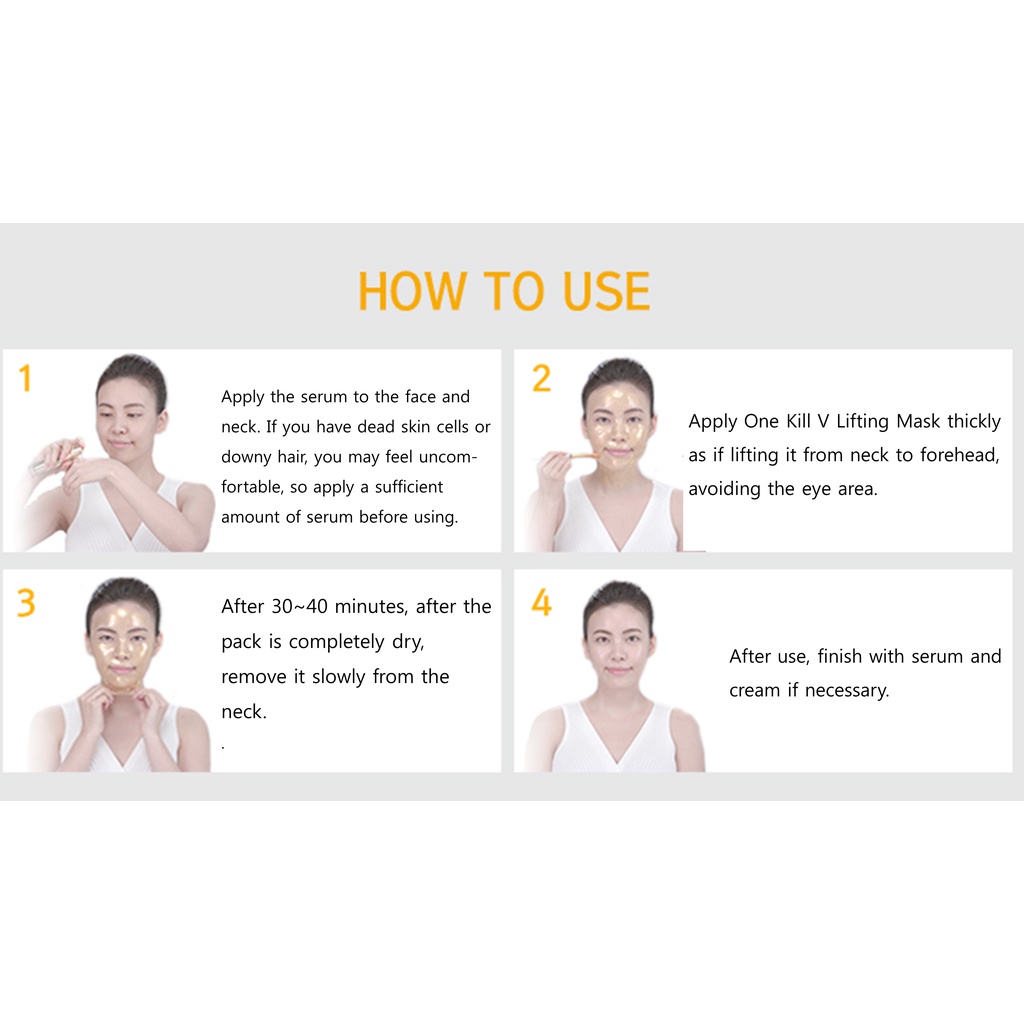 HOW TO USE

1

Apply the serum to the face and neck. If you have dead skin cells or downy hair, you may feel uncomfortable, so apply a sufficient amount of serum before using.

2

Apply One Kill V Lifting Mask thickly as if lifting it from neck to forehead, avoiding the eye area.

3

After 30~40 minutes, after the pack is completely dry, remove it slowly from the neck.
.

4

After use, finish with serum and cream if necessary.