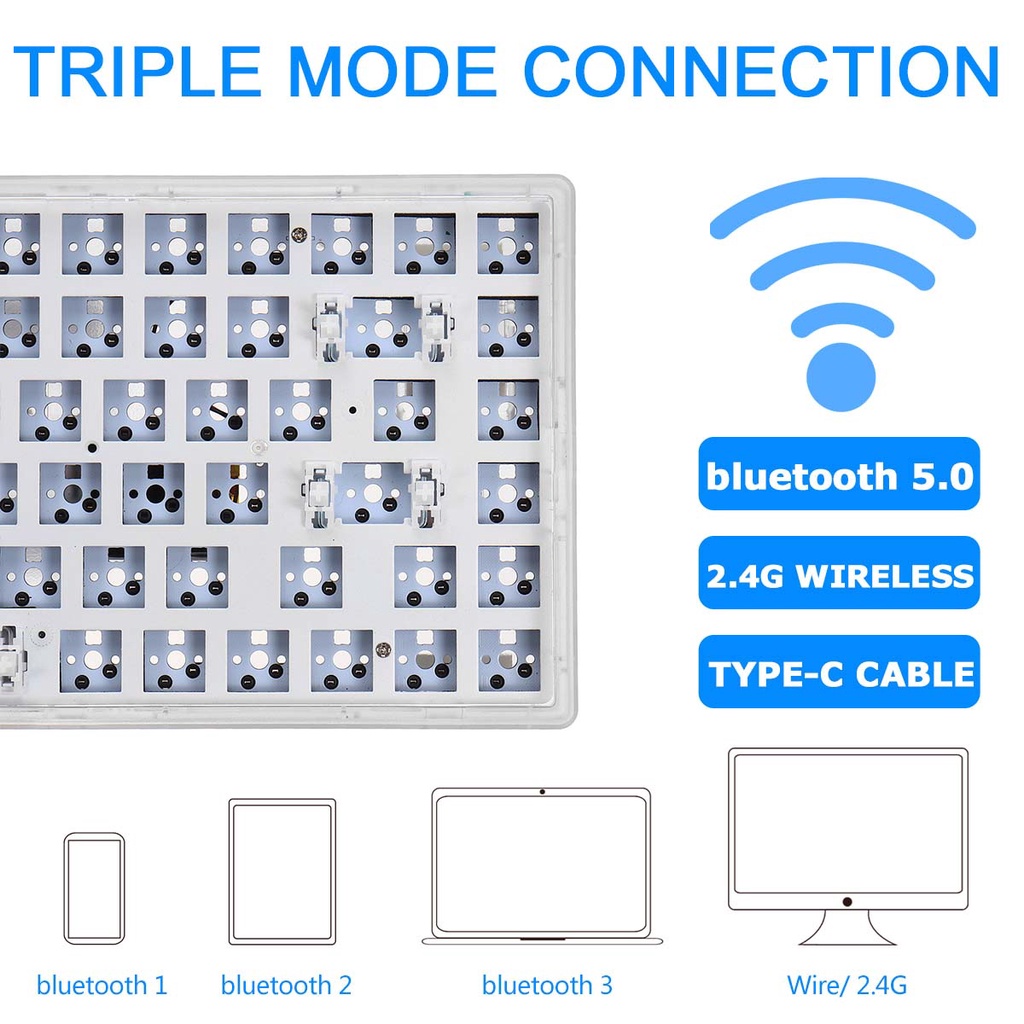 TRIPLE MODE CONNECTION

bluetooth 5.0

2.4G WIRELESS

TYPE-C CABLE

bluetooth 1

bluetooth 2

bluetooth 3

Wire/ 2.4G