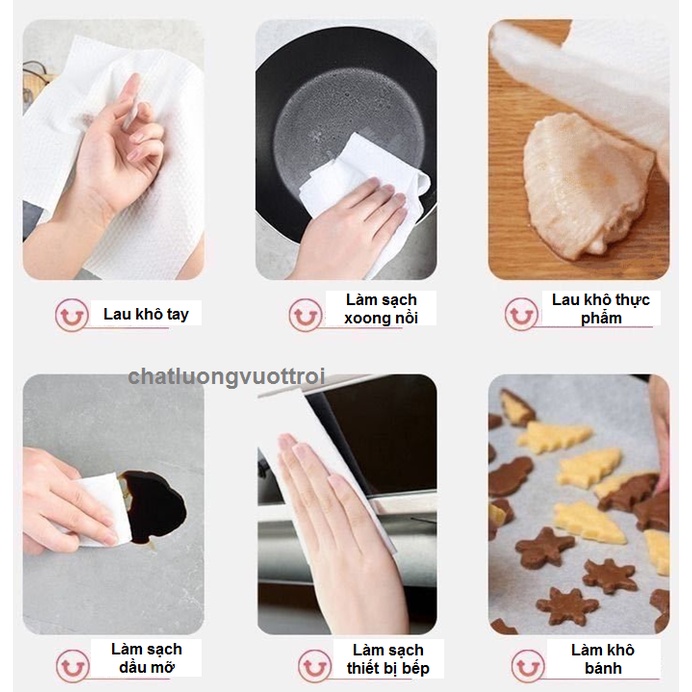 Lau khô tay

Làm sạch xoong nồi

Lau khô thực phẩm

chatluongvuottroi

Làm sạch dầu mỡ

Làm sạch thiết bị bếp

Làm khô bánh