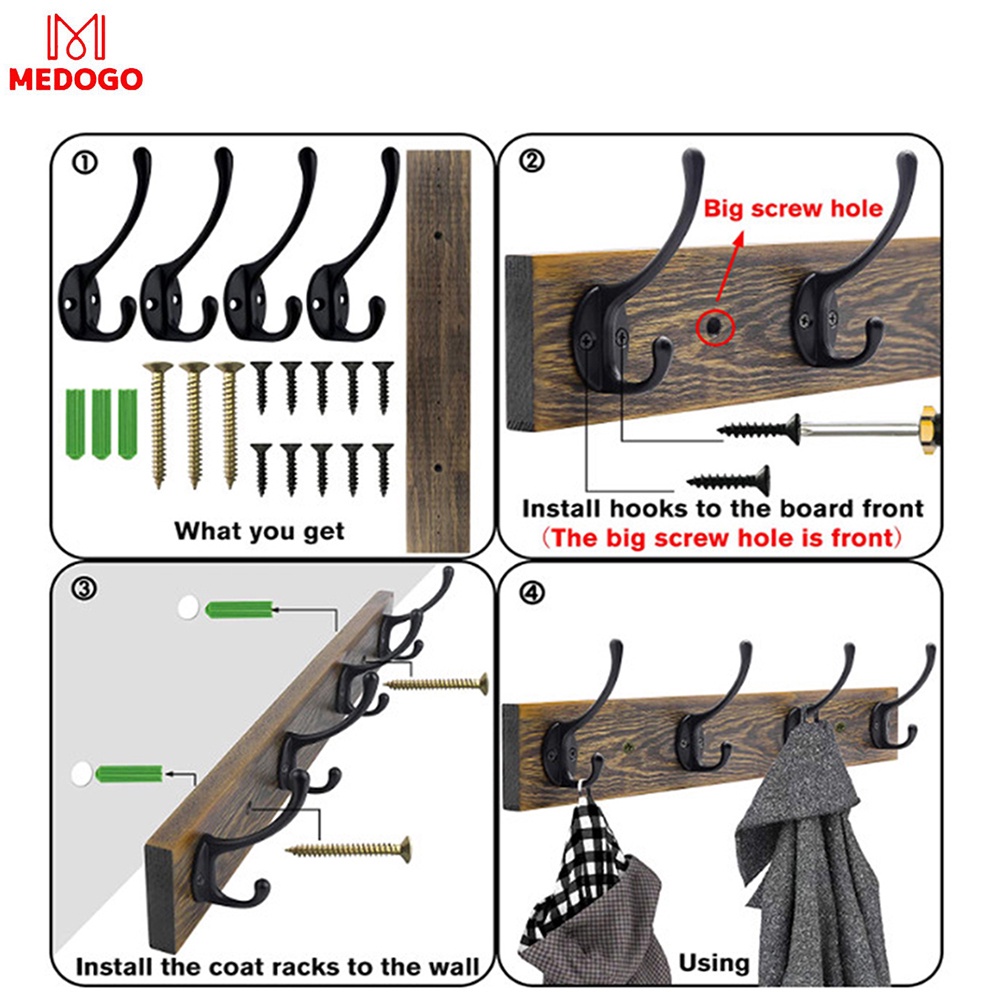 MEDOGO

①
What you get

②
Big screw hole
Install hooks to the board front
(The big screw hole is front)

③
Install the coat racks to the wall

④
Using