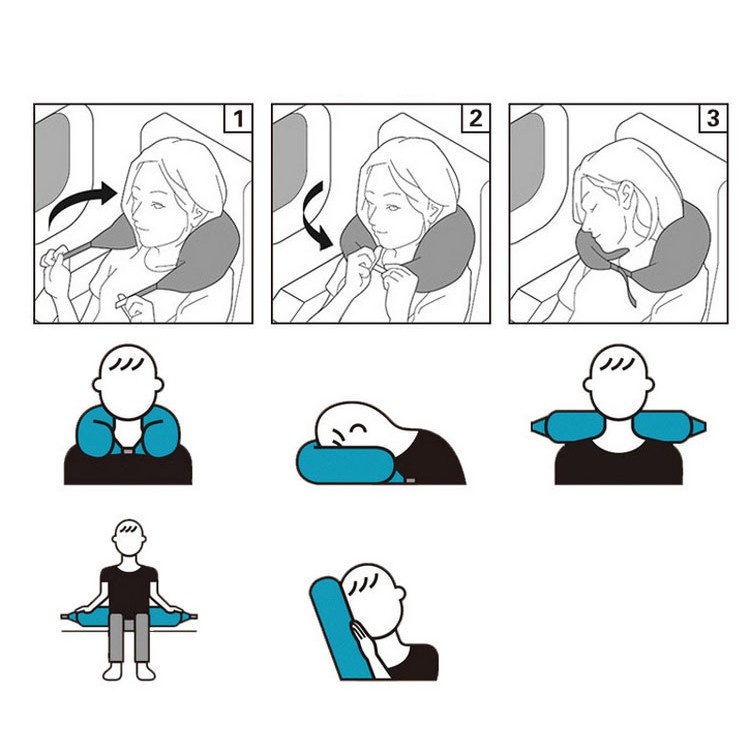 1

2

3