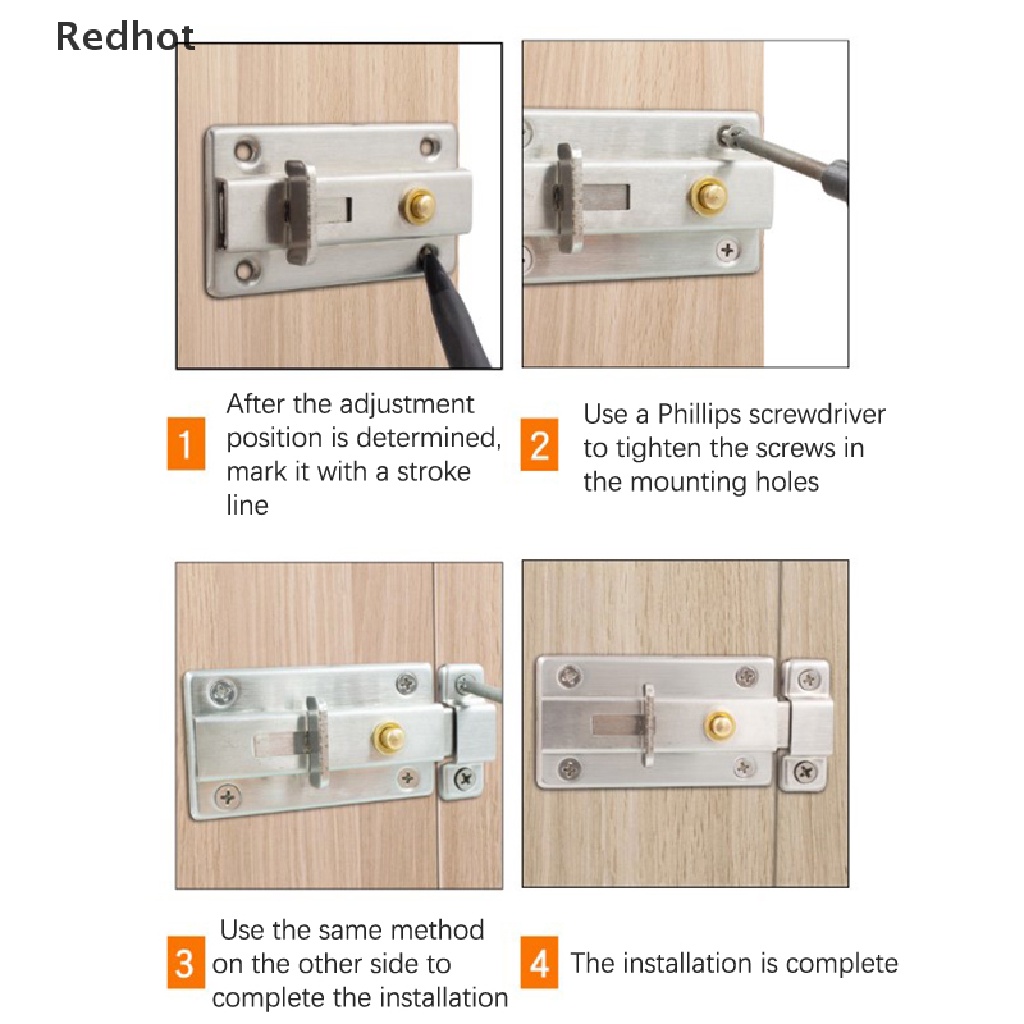 Redhot

1 After the adjustment position is determined, mark it with a stroke line

2 Use a Phillips screwdriver to tighten the screws in the mounting holes

3 Use the same method on the other side to complete the installation

4 The installation is complete